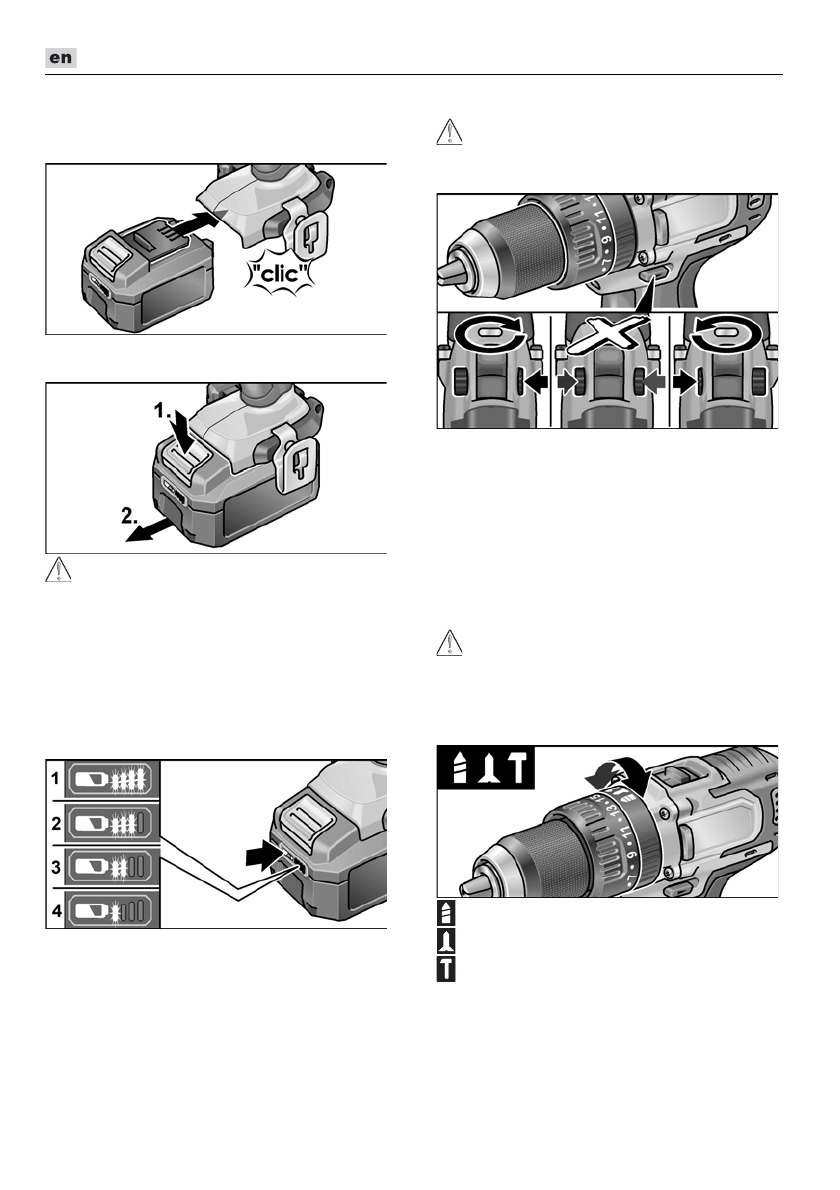 en

"clic"

1.

2.

1

2

3

4