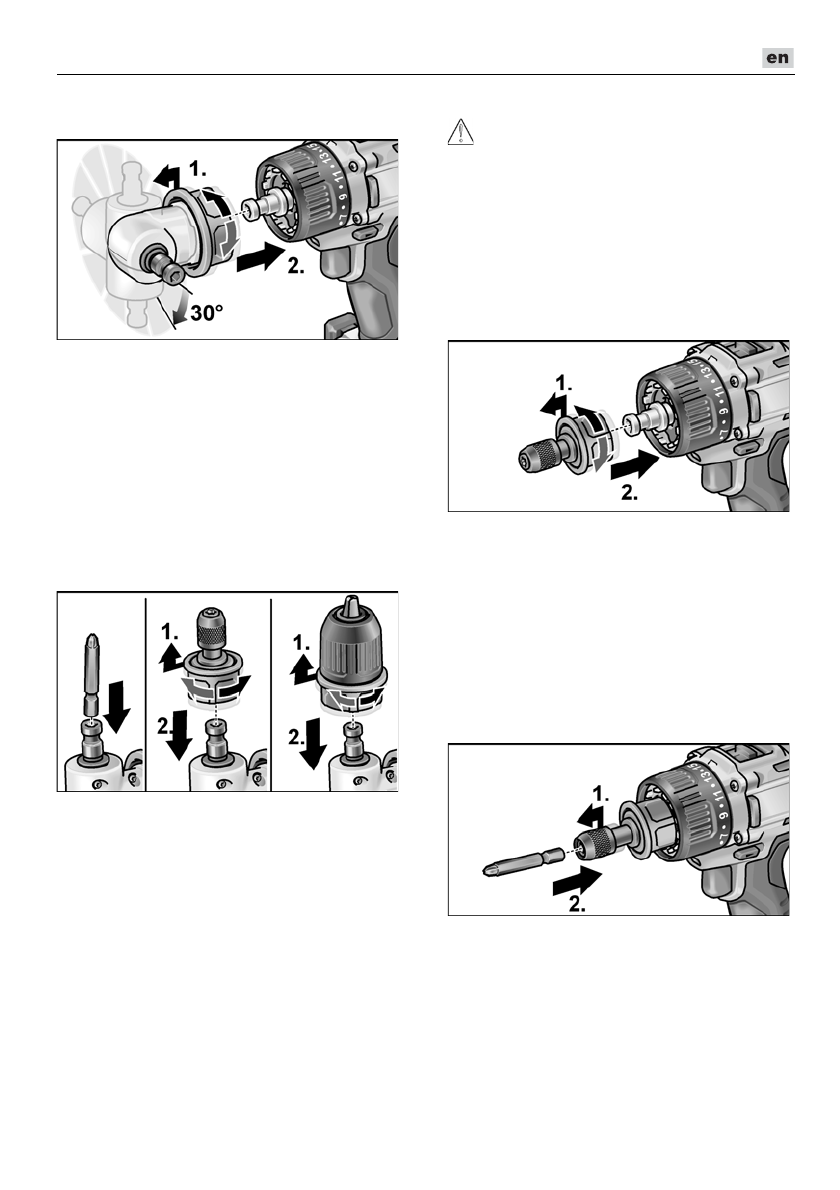 en

1.

2.

30°

1.

2.

1.

2.

1.

2.

1.

2.