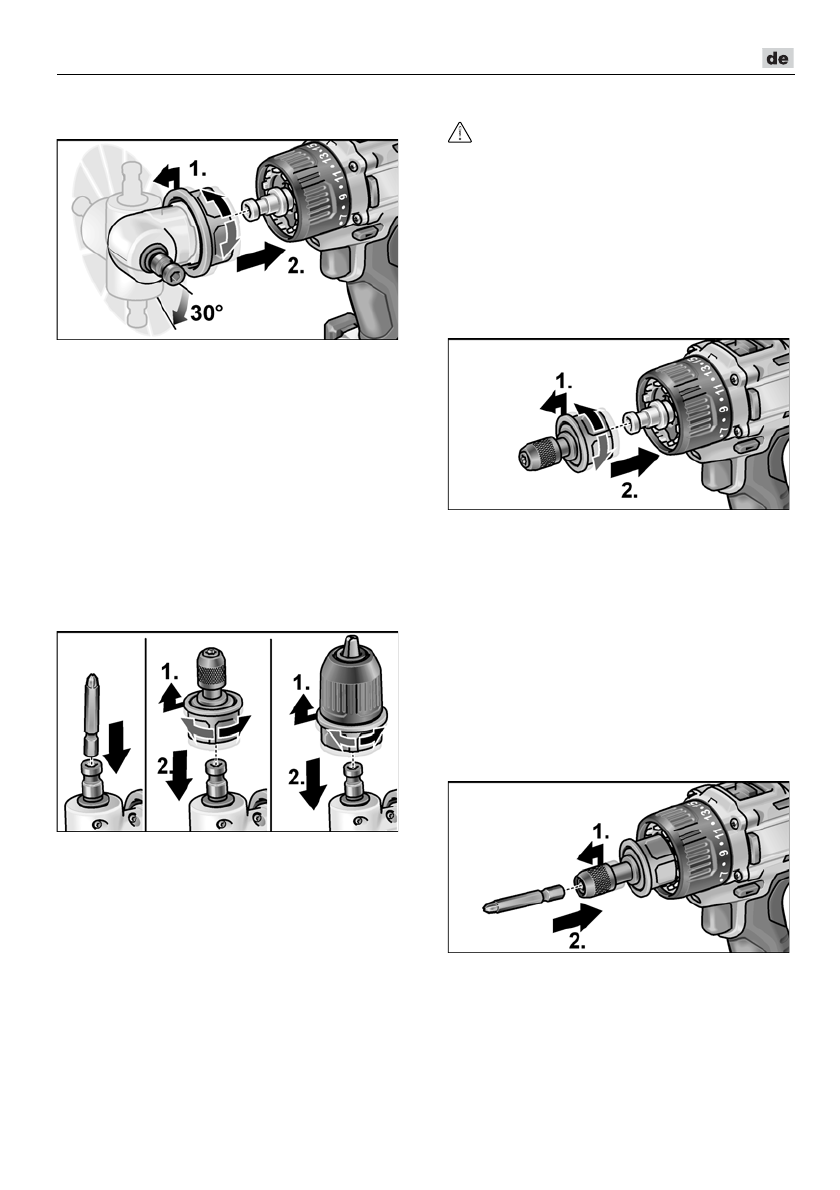 de

1.
2.
30°

1.
2.

1.
2.
1.
2.

1.
2.