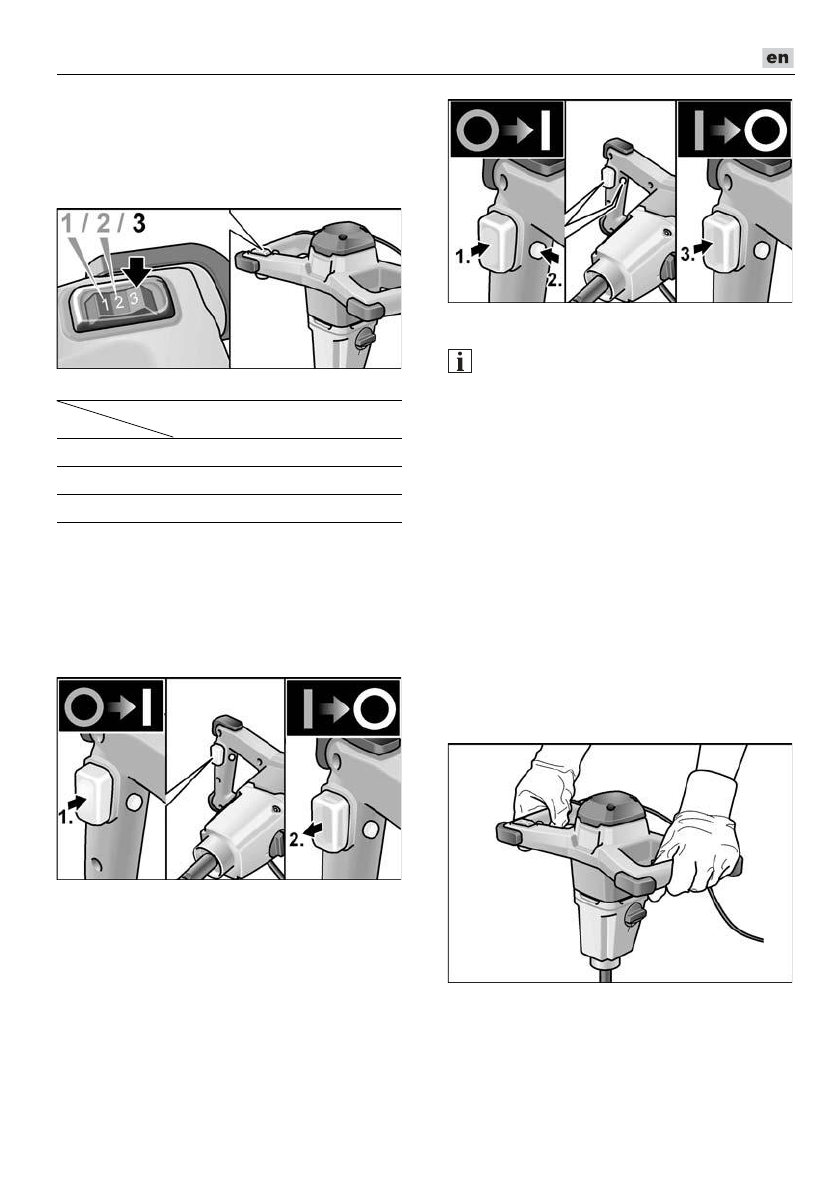 en

1 / 2 / 3

1 2 3

1.

2.

1.

2.

3.