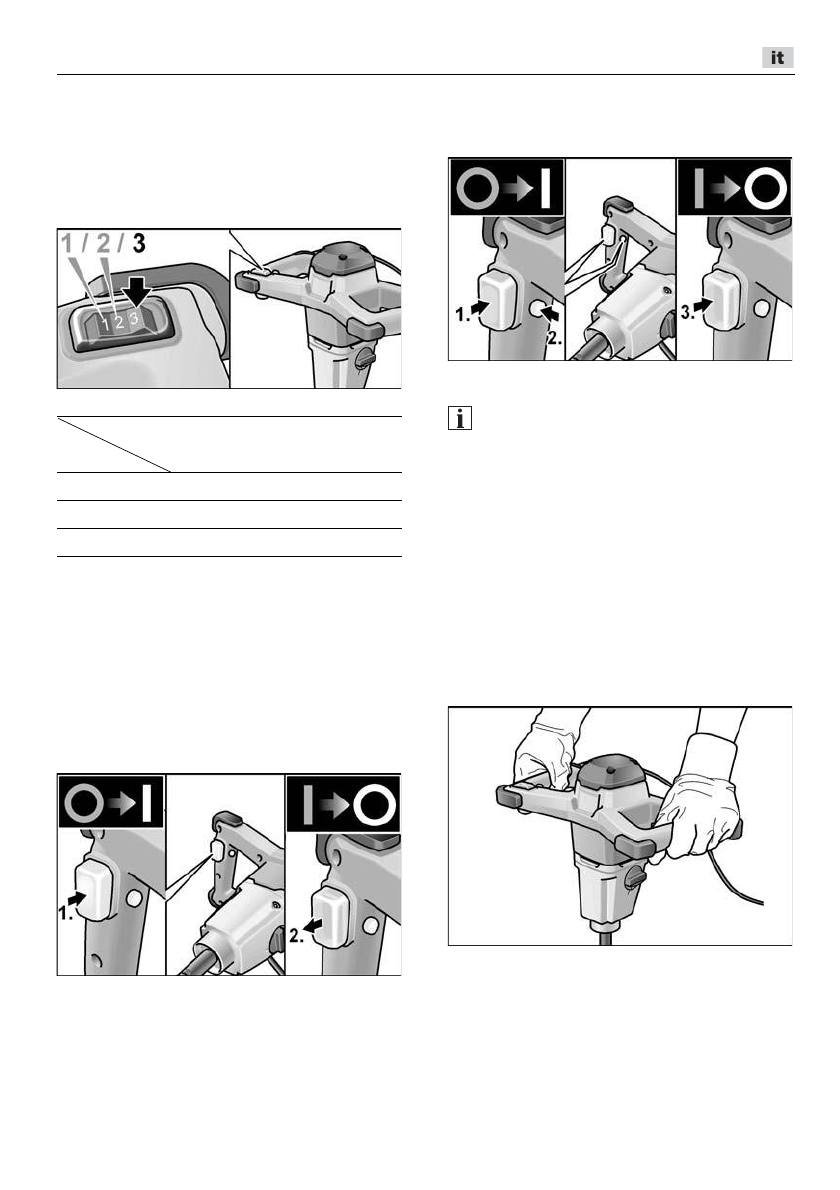 it

1 / 2 / 3

1 2 3

1.

2.

1.

2.

3.