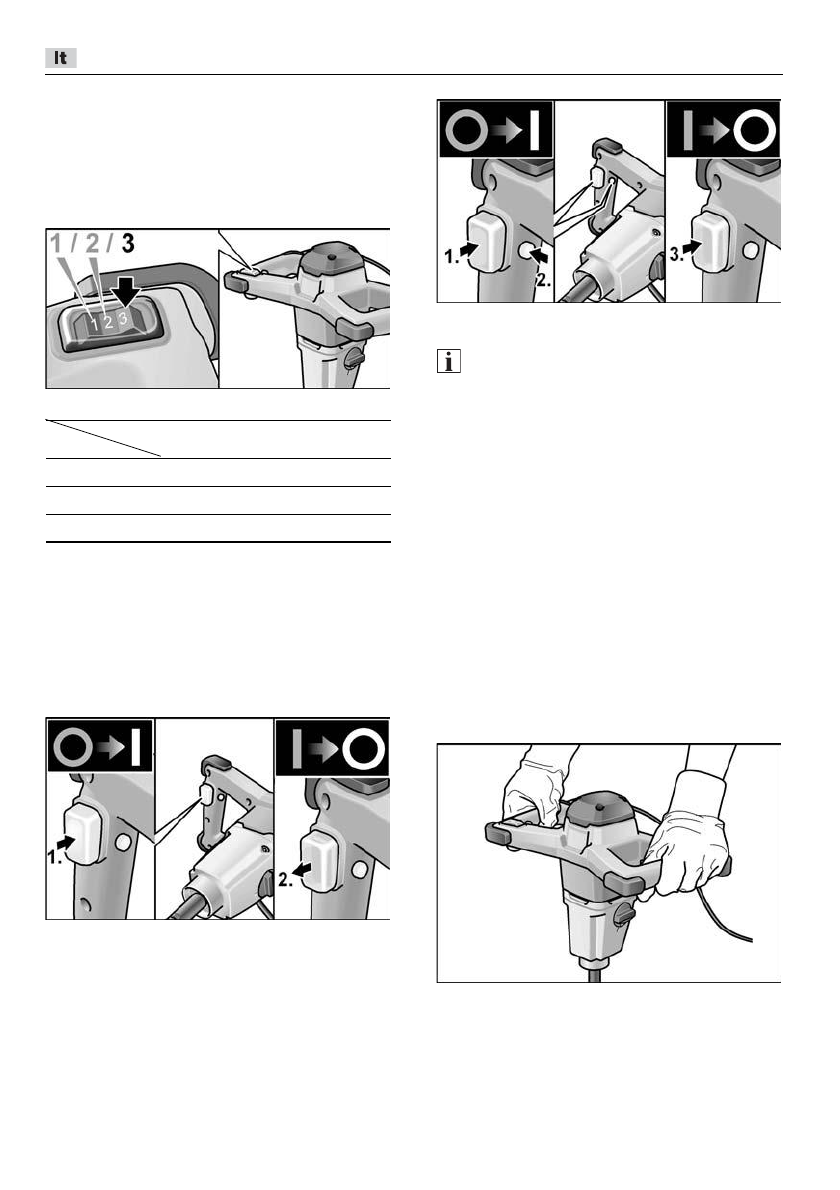 It

1 / 2 / 3

1 2 3

1.

2.

1.

2.

3.