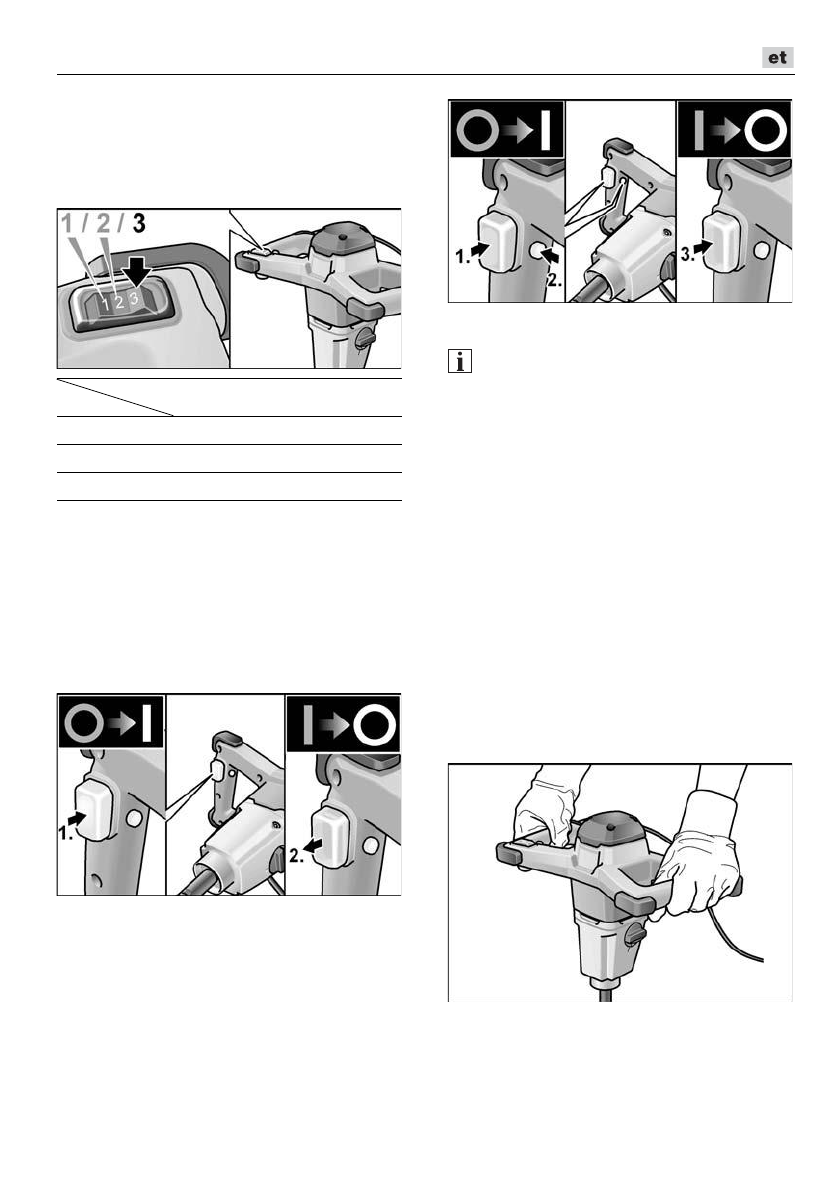 et

1 / 2 / 3

1 2 3

1.

2.

1.

2.

3.