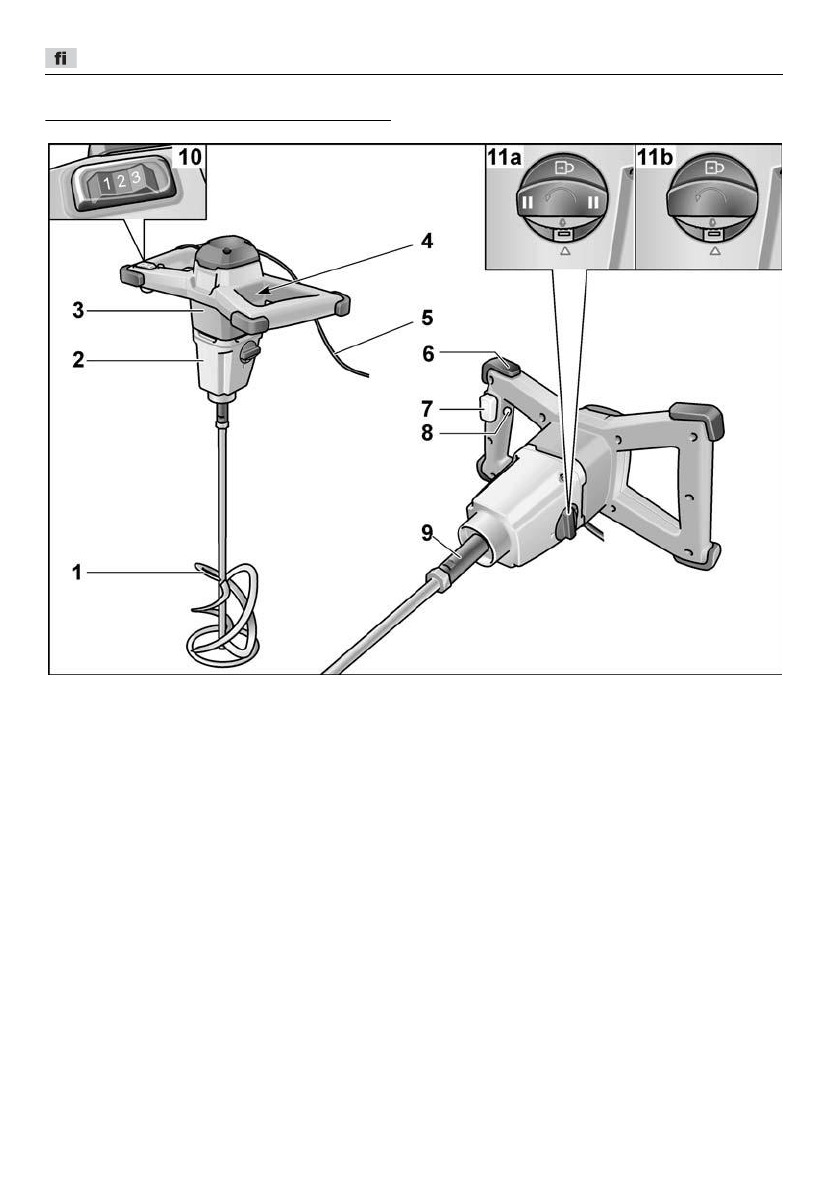 fi

10
1 2 3
11a
II II
11b
4
3
5
2
6
7
8
9
1