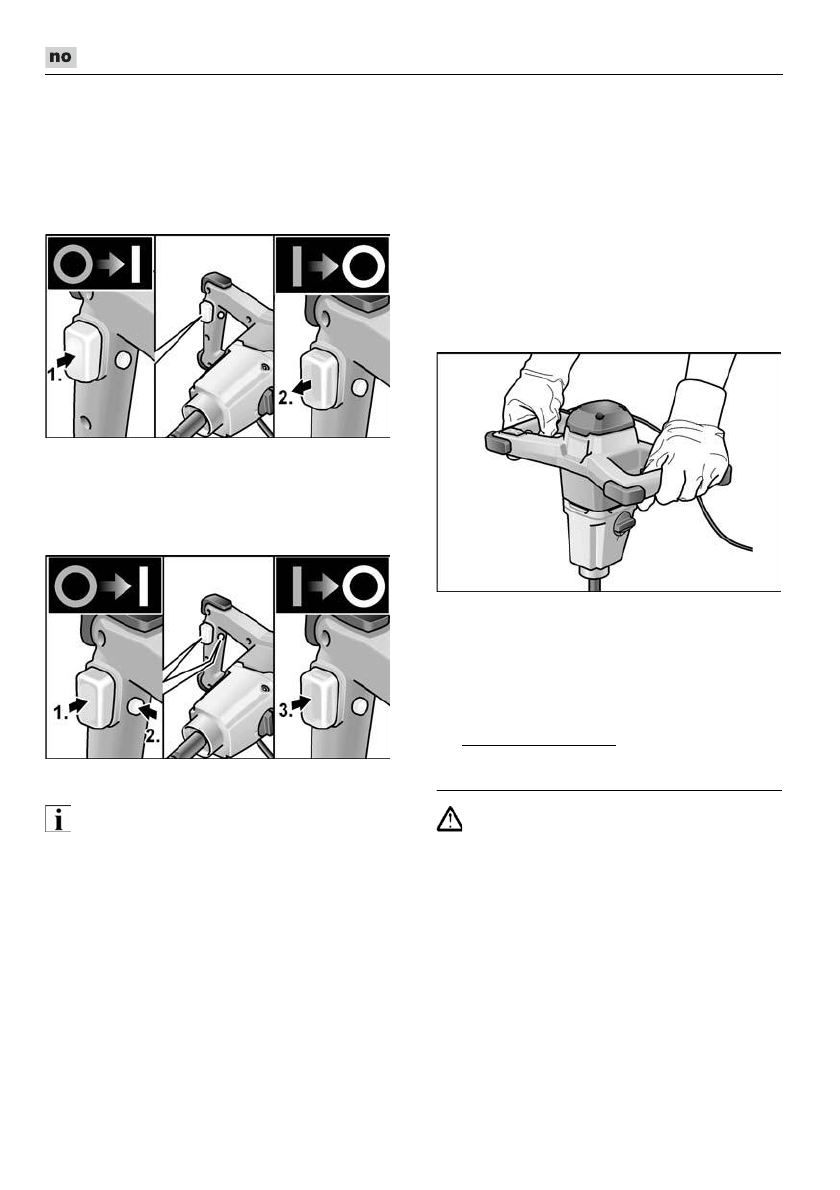 no

1.

2.

1.

2.

3.