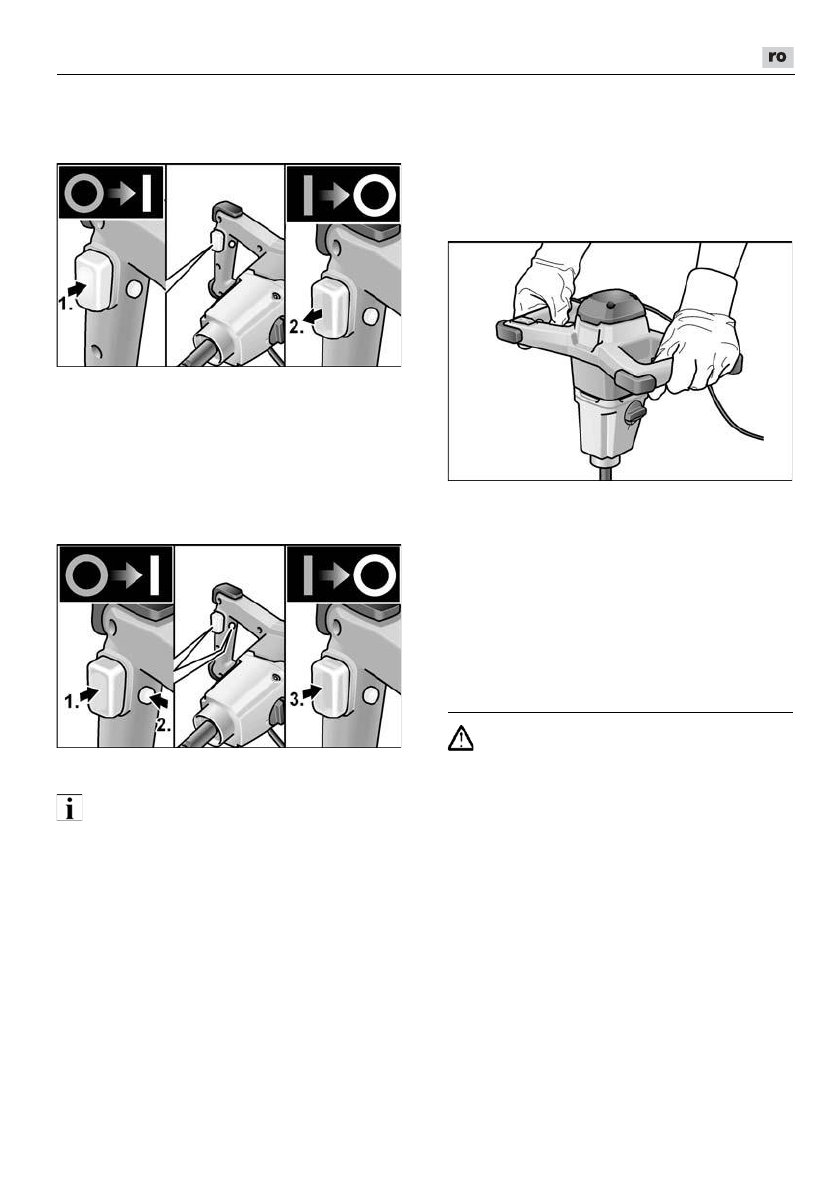 ro

1.

2.

1.

2.

3.