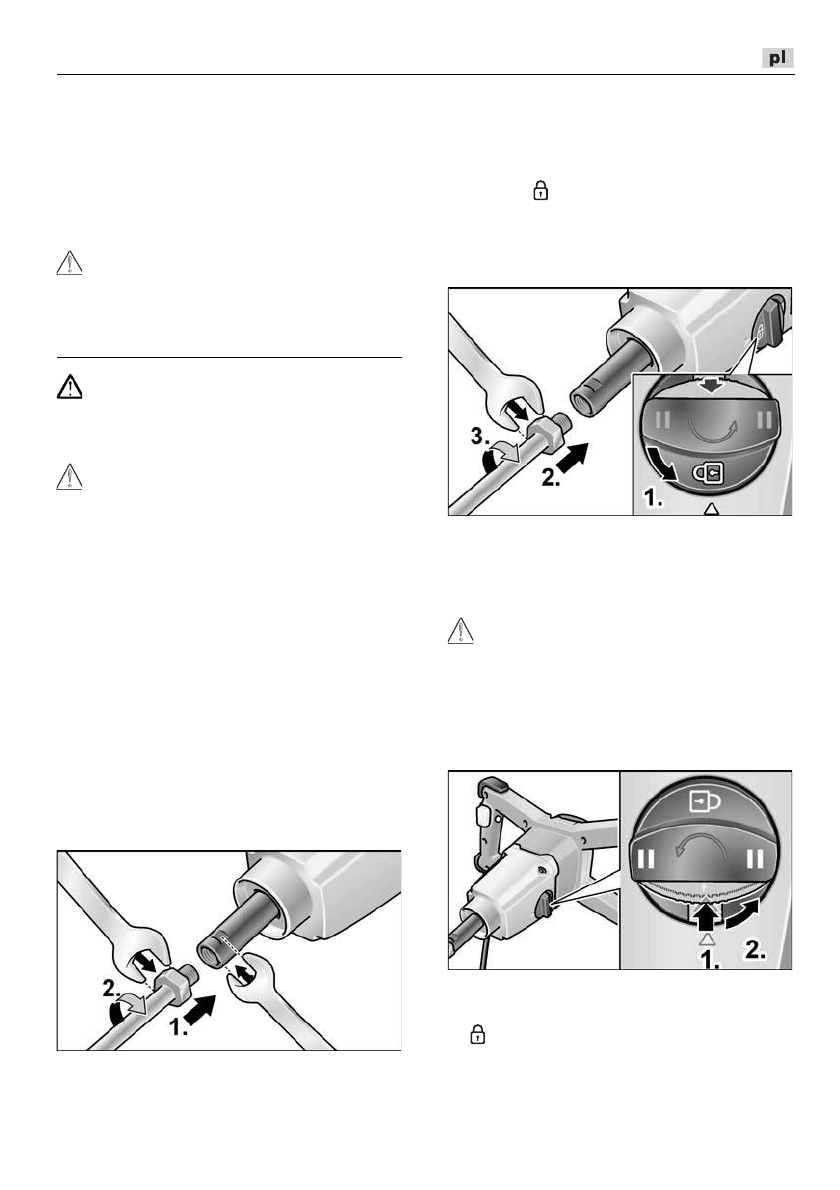 pl

3.

2.

1.

2.

1.

1.

2.