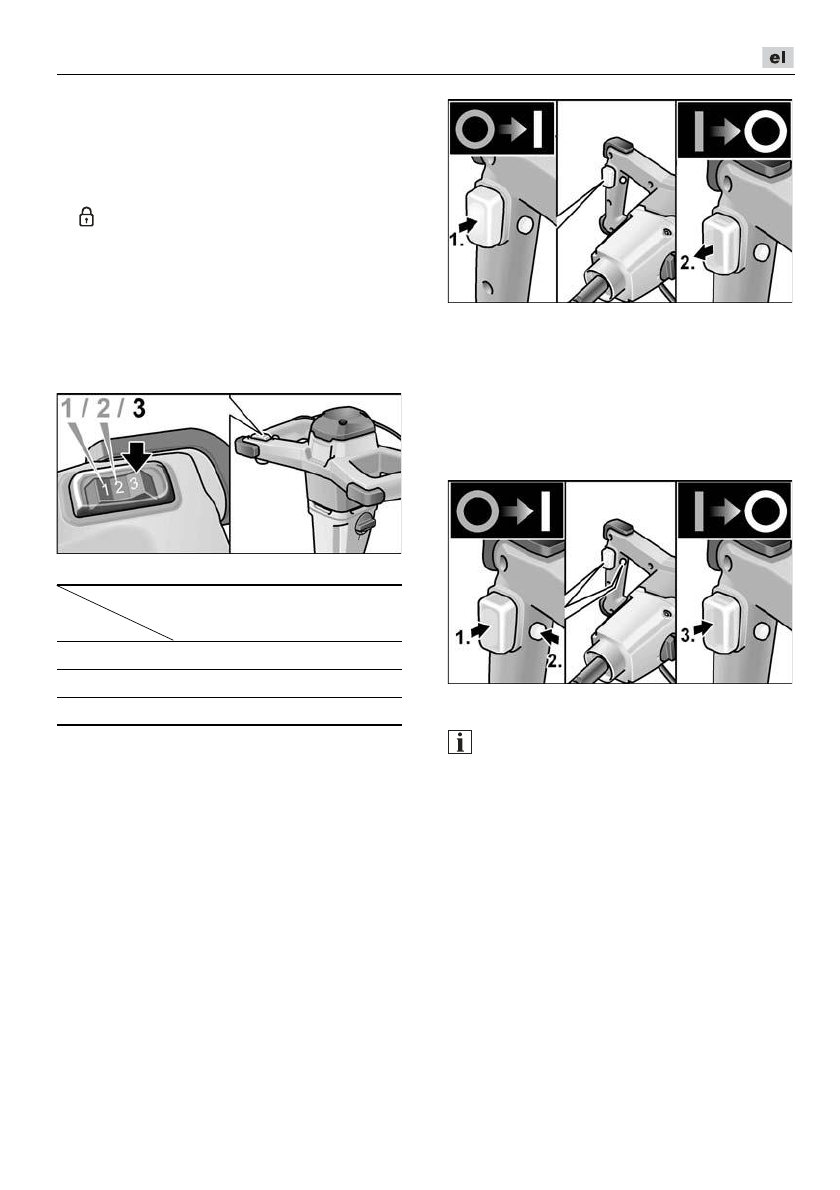 el

1 / 2 / 3

1 2 3

1.

2.

1.

2.

3.