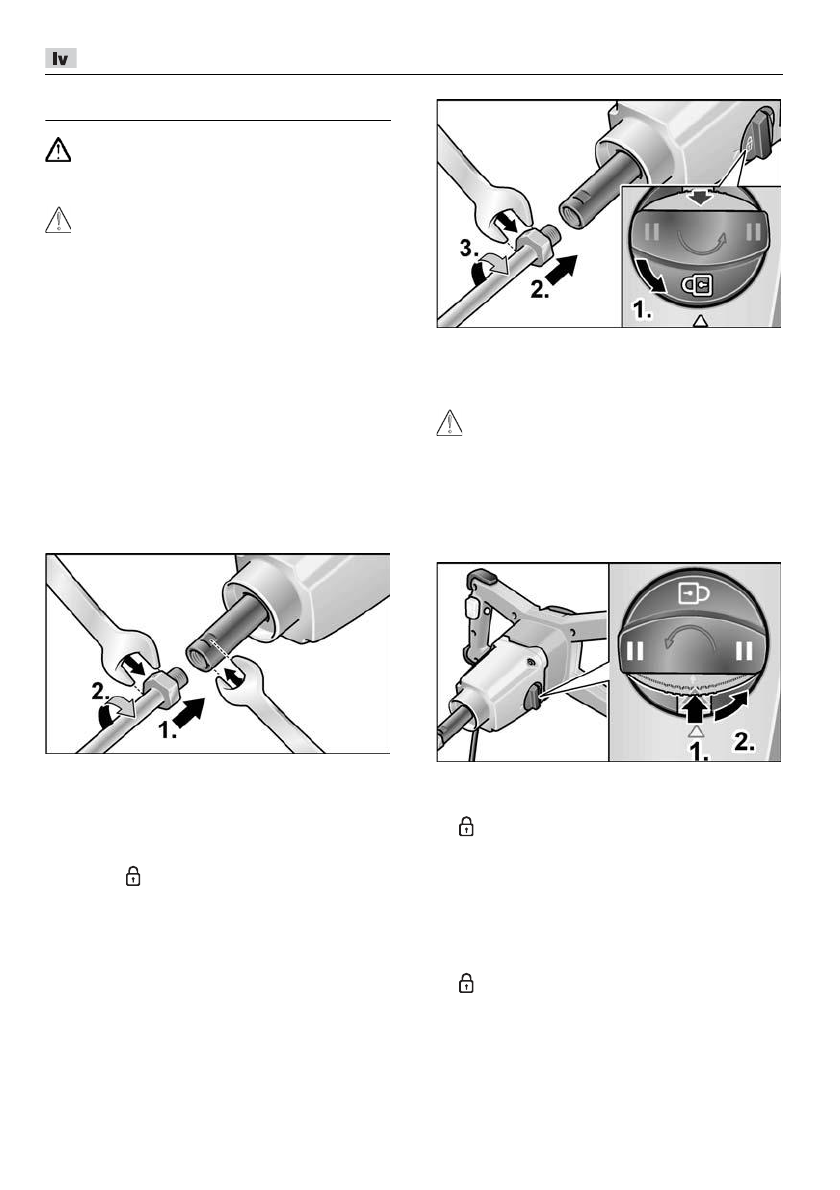 lv

3.

2.

1.

2.

1.

1.

2.