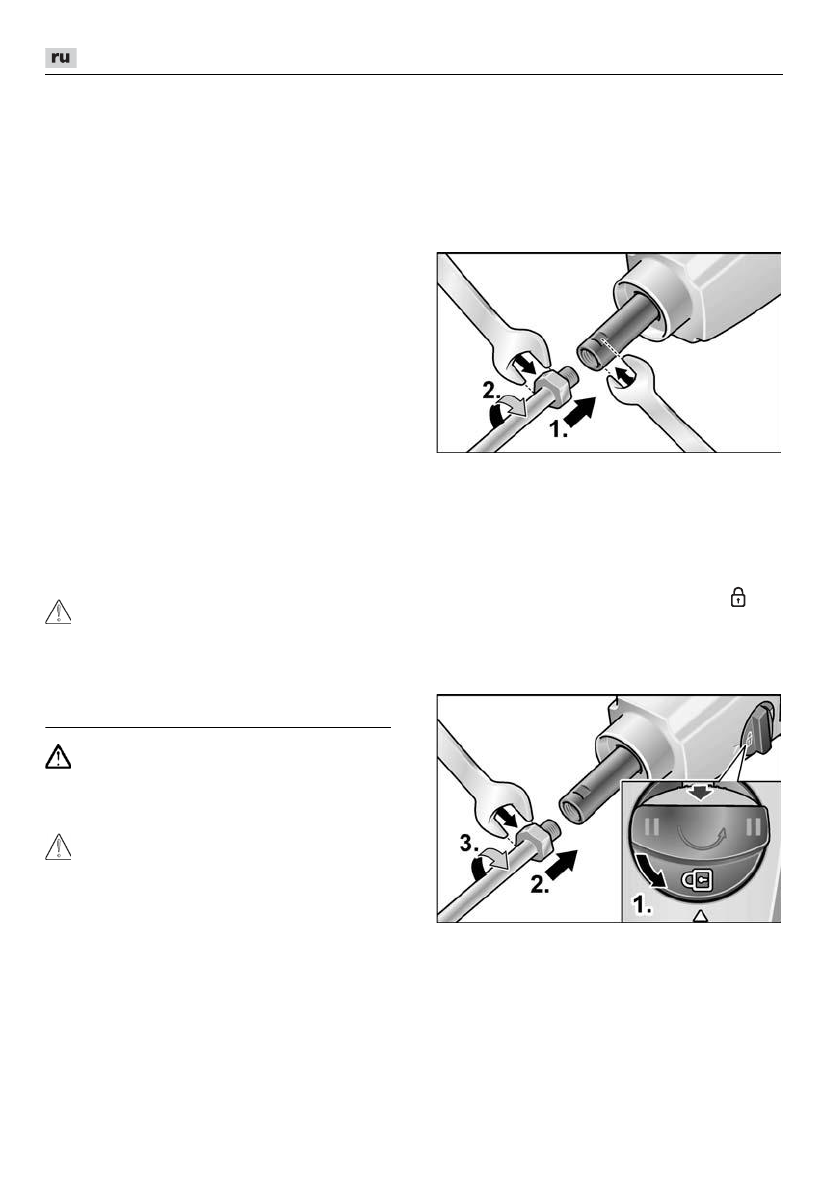 ru

2.

1.

3.

2.

1.