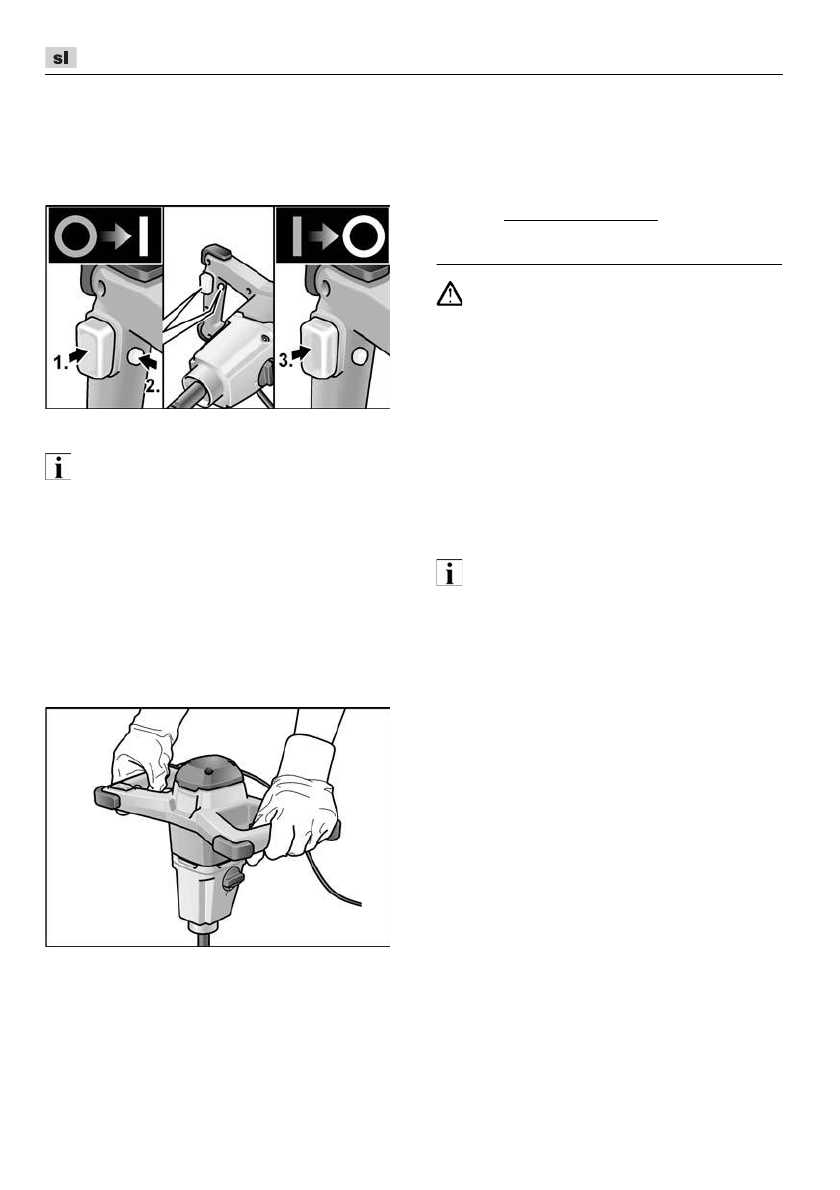 sl

1.
2.
3.