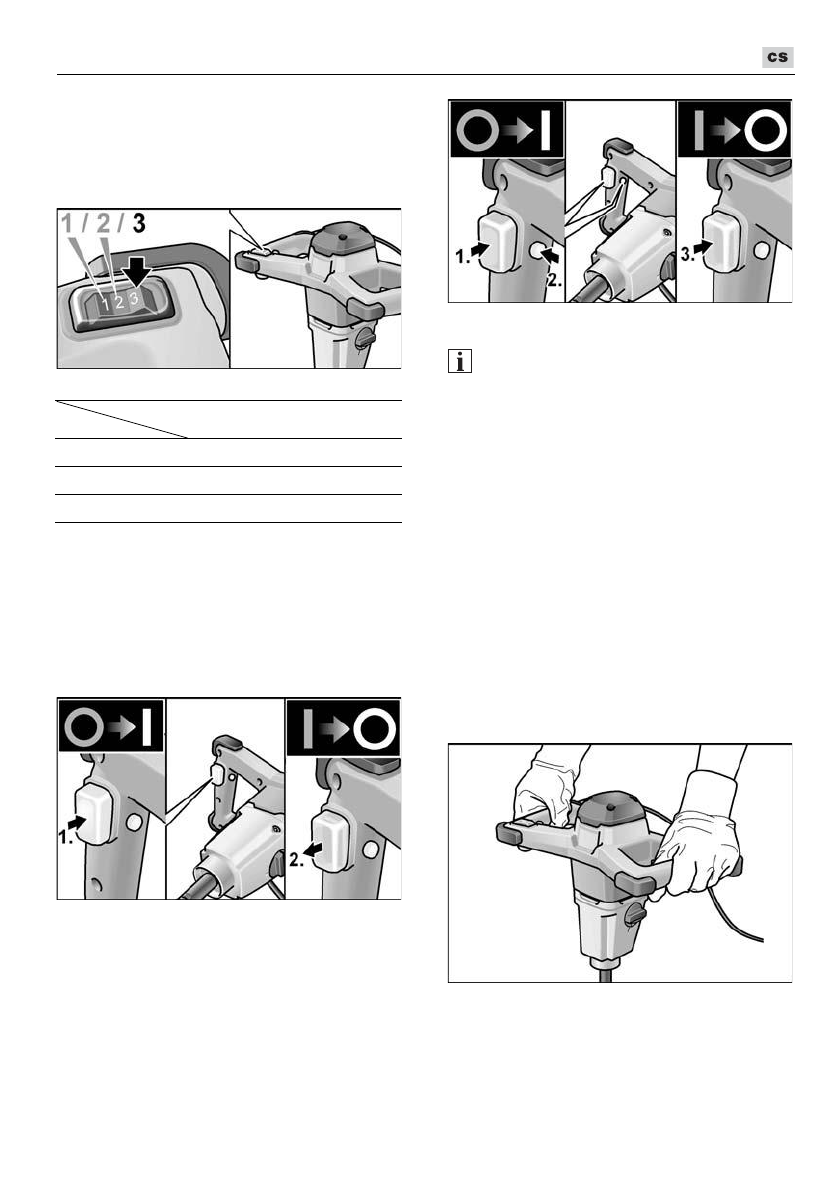 cs

1 / 2 / 3

1 2 3

1.

2.

1.

2.

3.