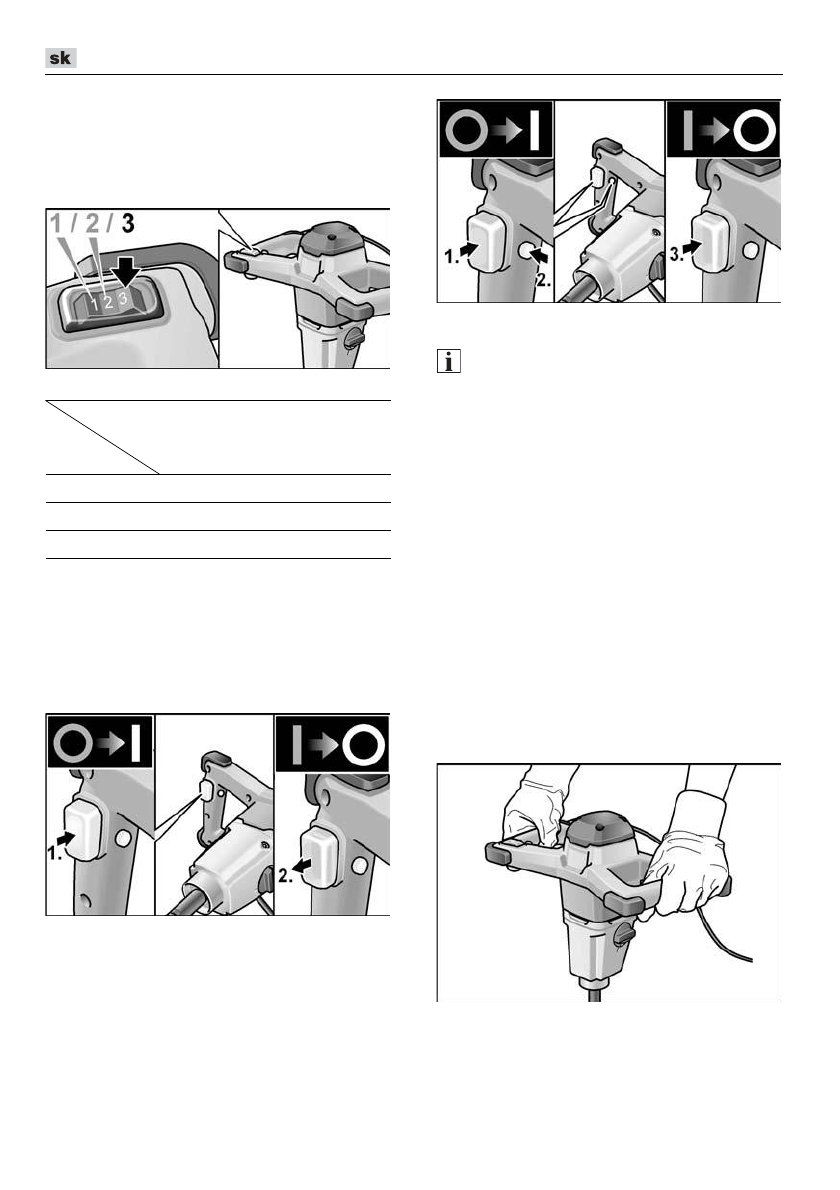 sk

1 / 2 / 3

1 2 3

1.

2.

1.

2.

3.