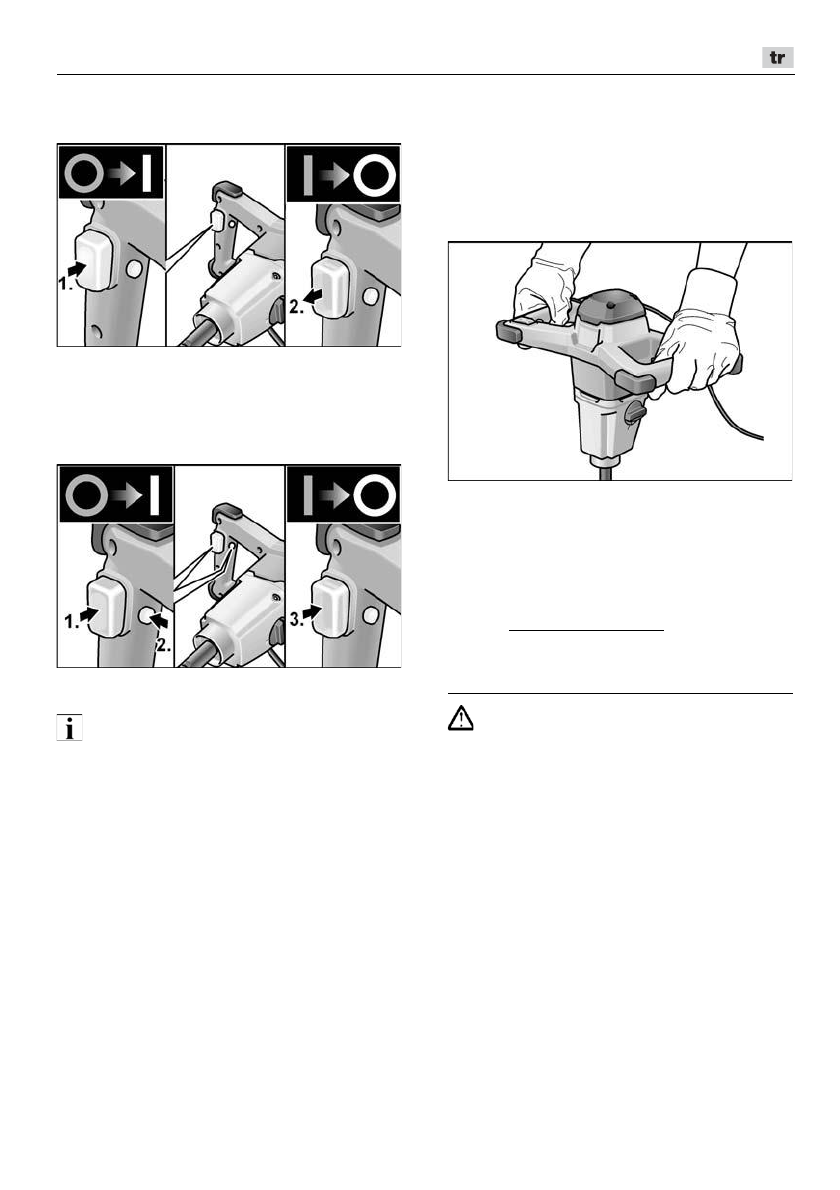 tr

1.

2.

1.

2.

3.