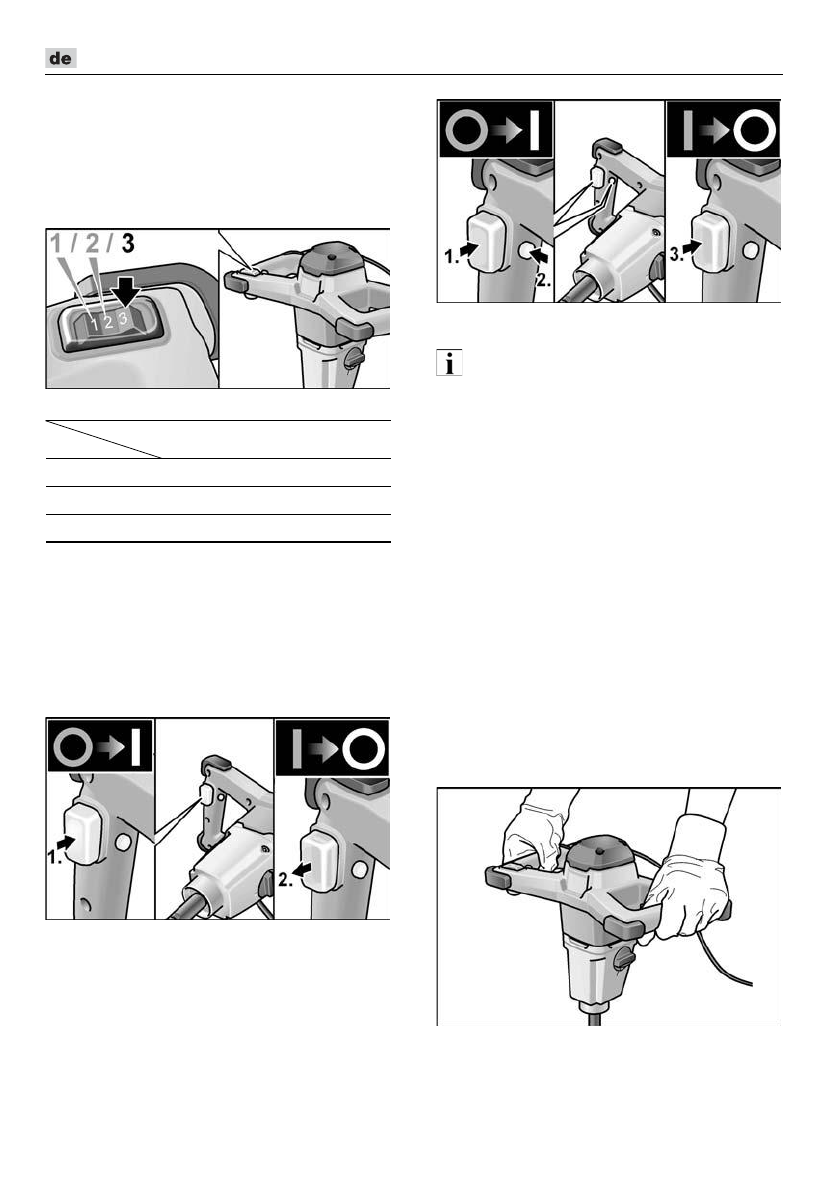 de

1 / 2 / 3

1 2 3

1.

2.

1.

2.

3.