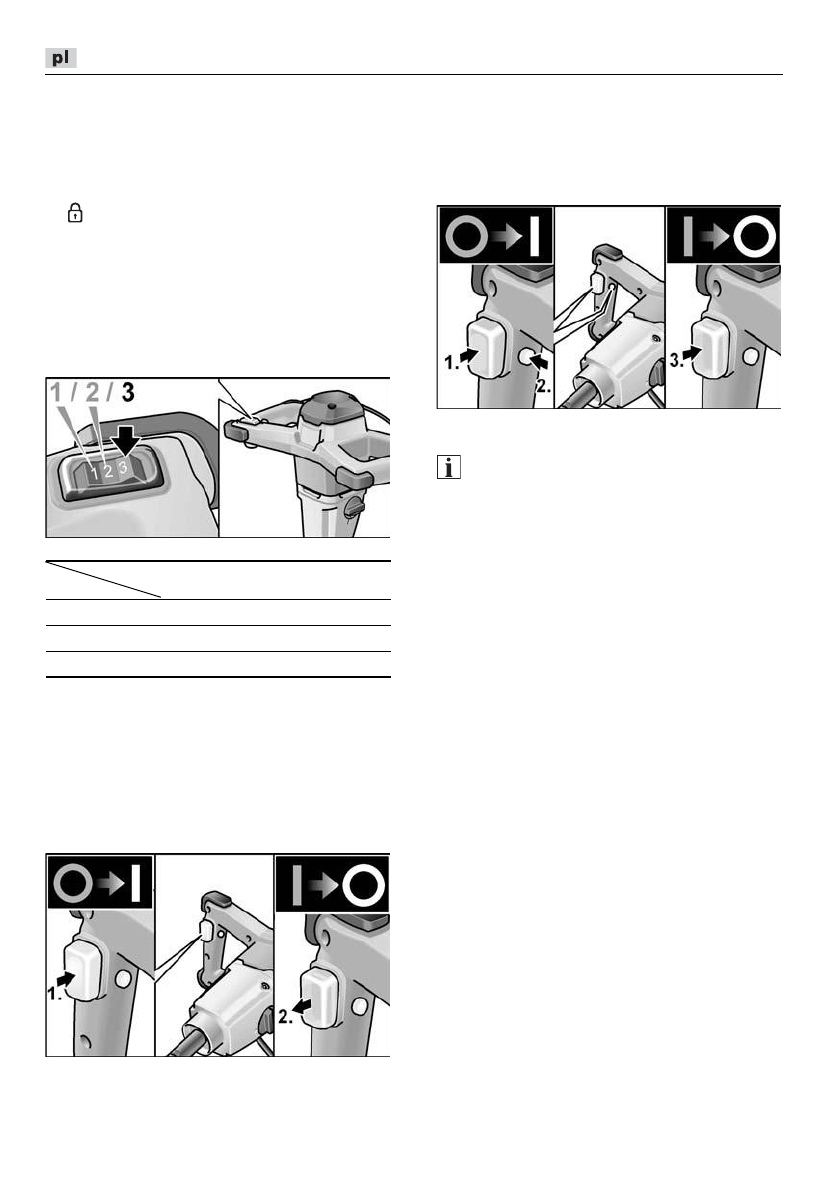 pl

1 / 2 / 3

1 2 3

1.

2.

1.

2.

3.