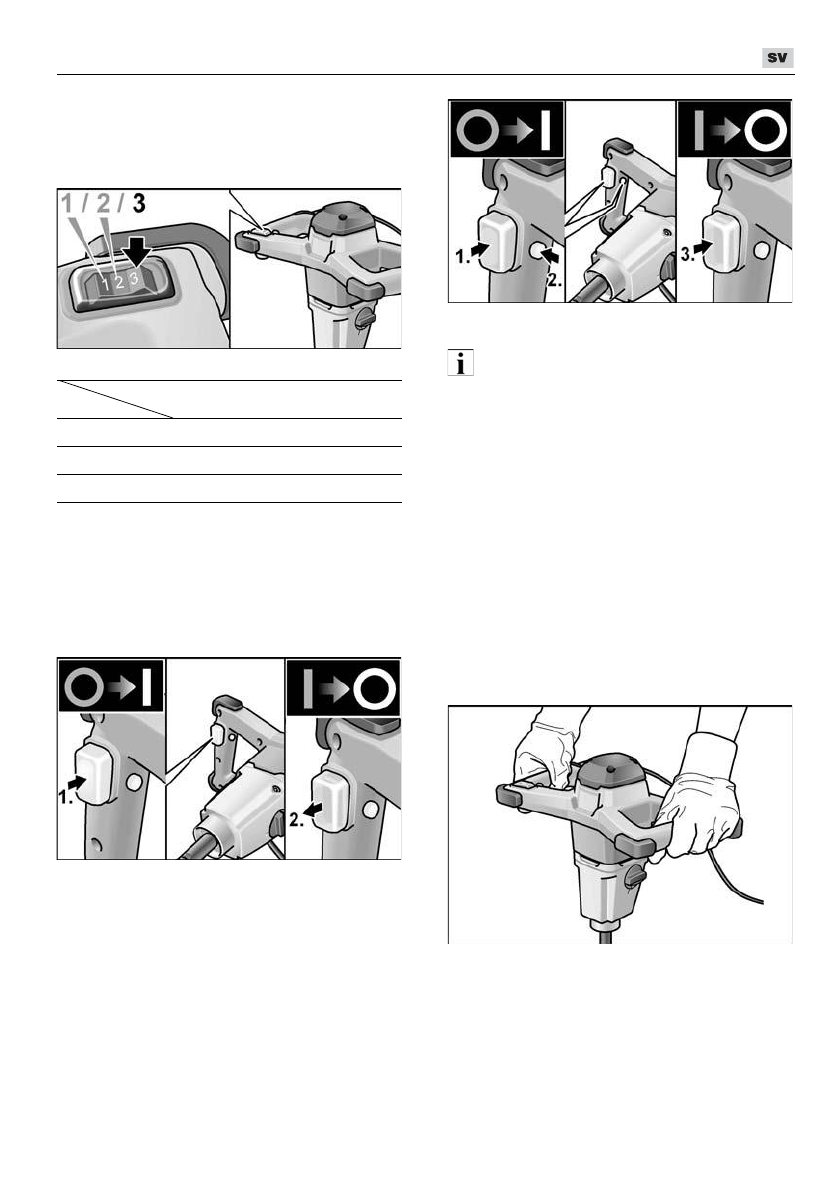 SV

1 / 2 / 3

1 2 3

1.

2.

1.

2.

3.

i