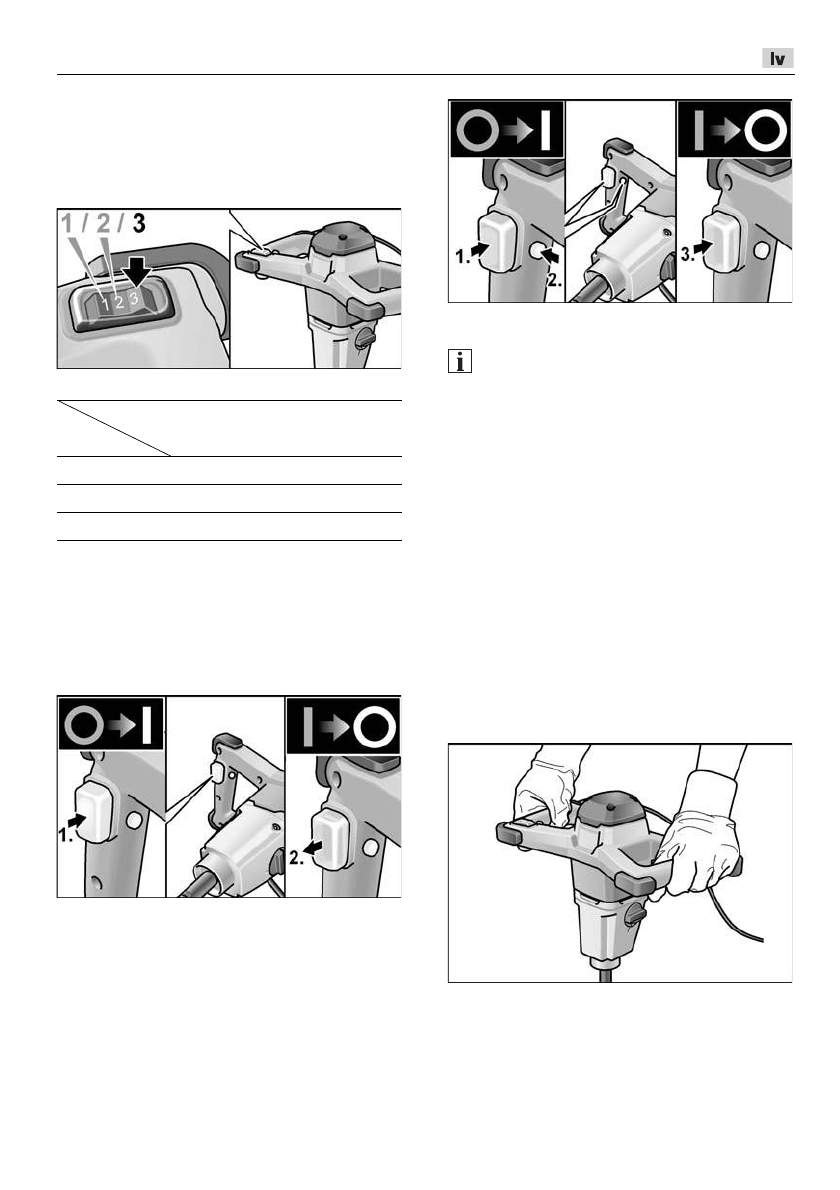 lv

1 / 2 / 3

1 2 3

1.

2.

1.

2.

3.