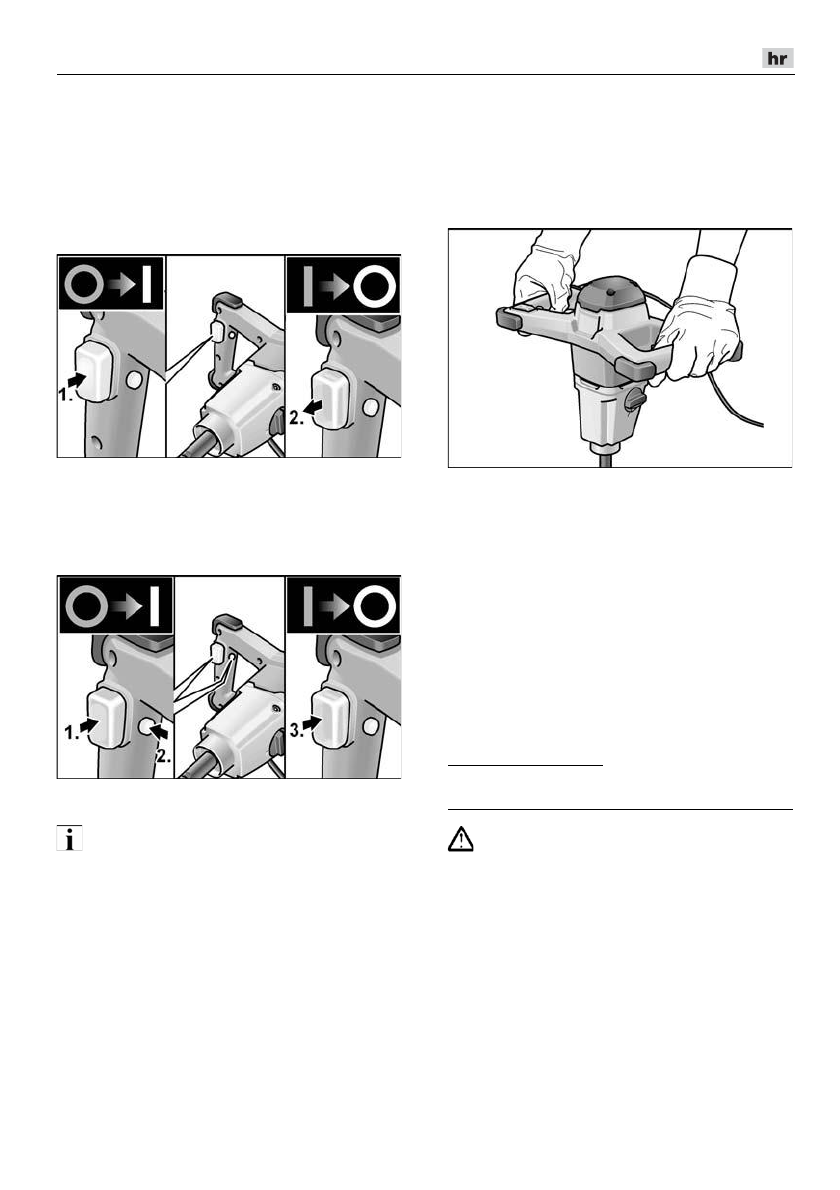 hr

1.

2.

1.

2.

3.