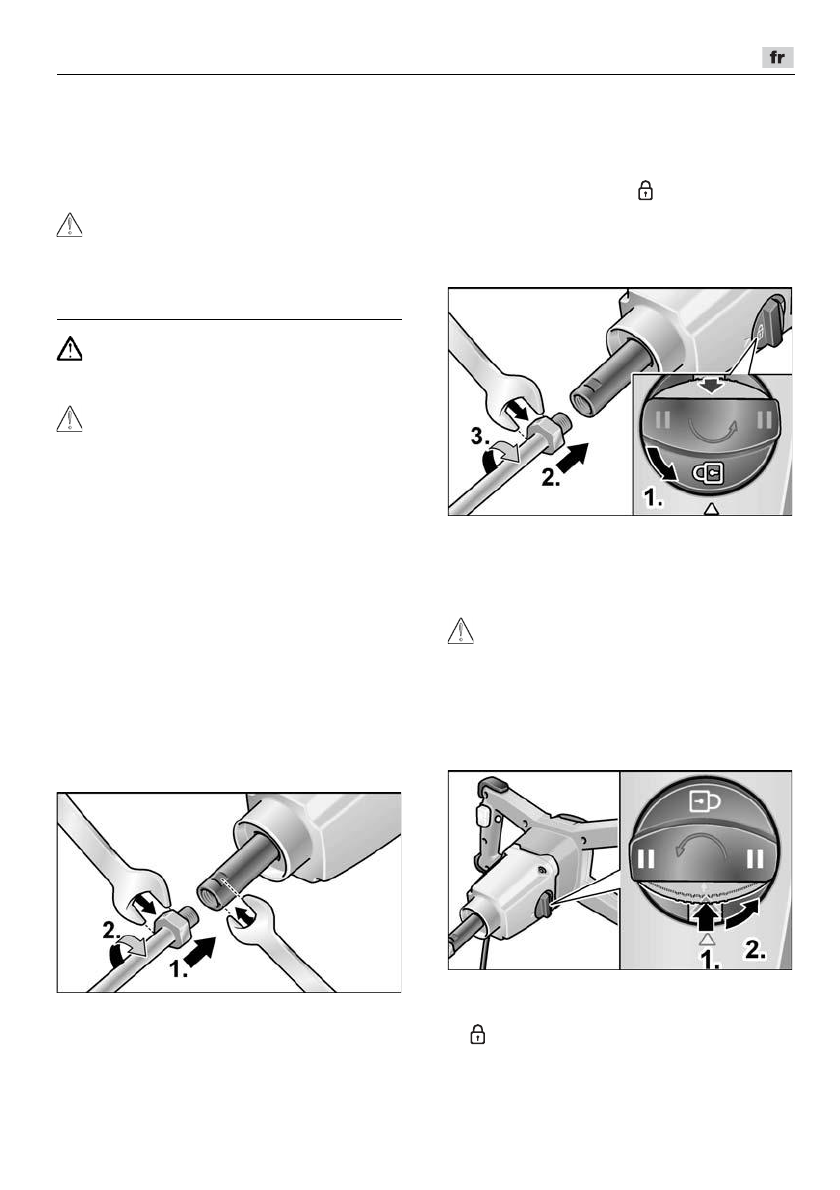 fr

3.

2.

1.

2.

1.

1.

2.