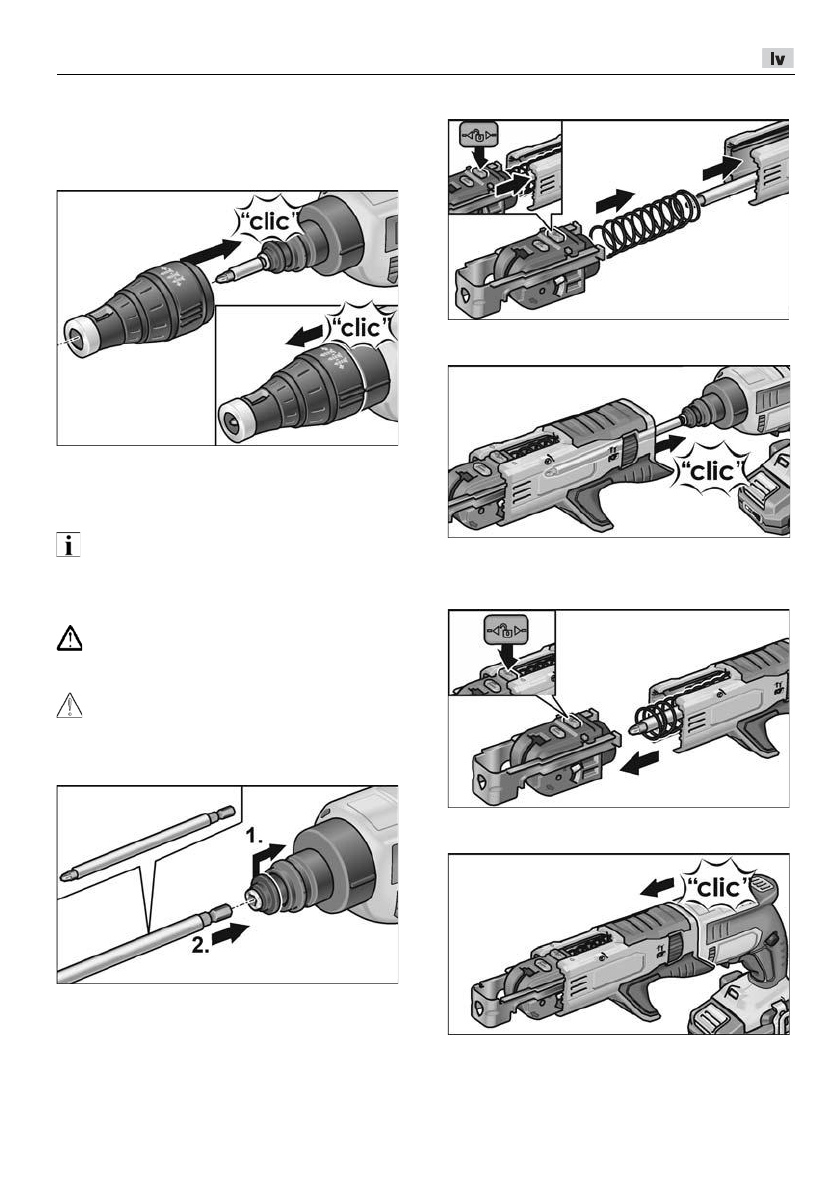 lv

"clic"

"clic"

1.

2.

"clic"

"clic"