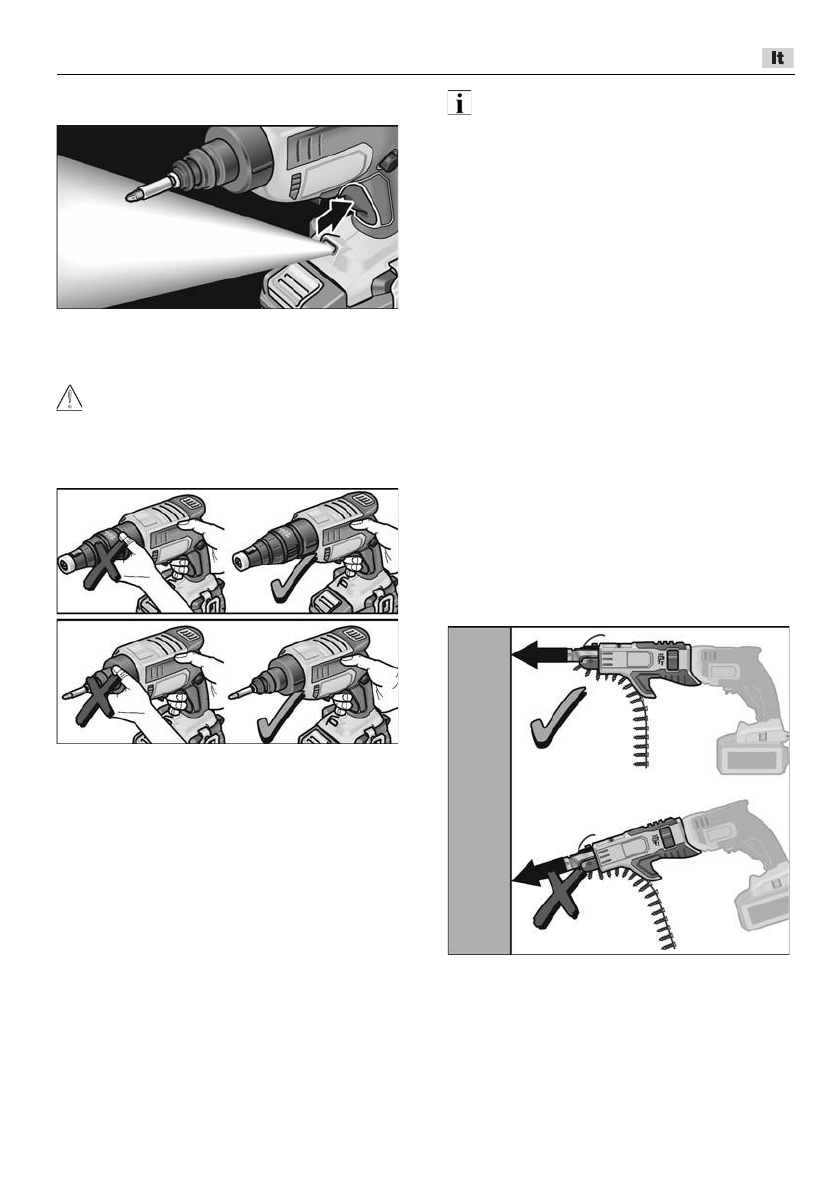 It