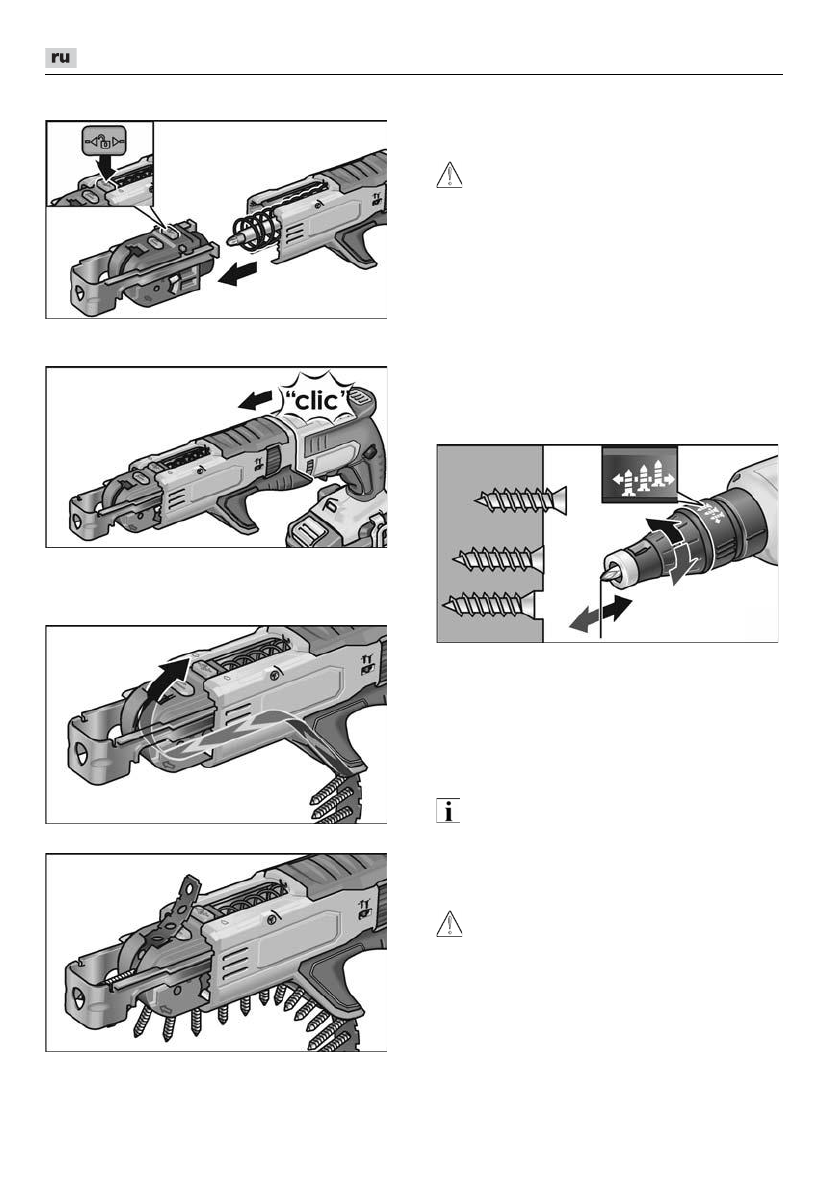 ru

"clic"