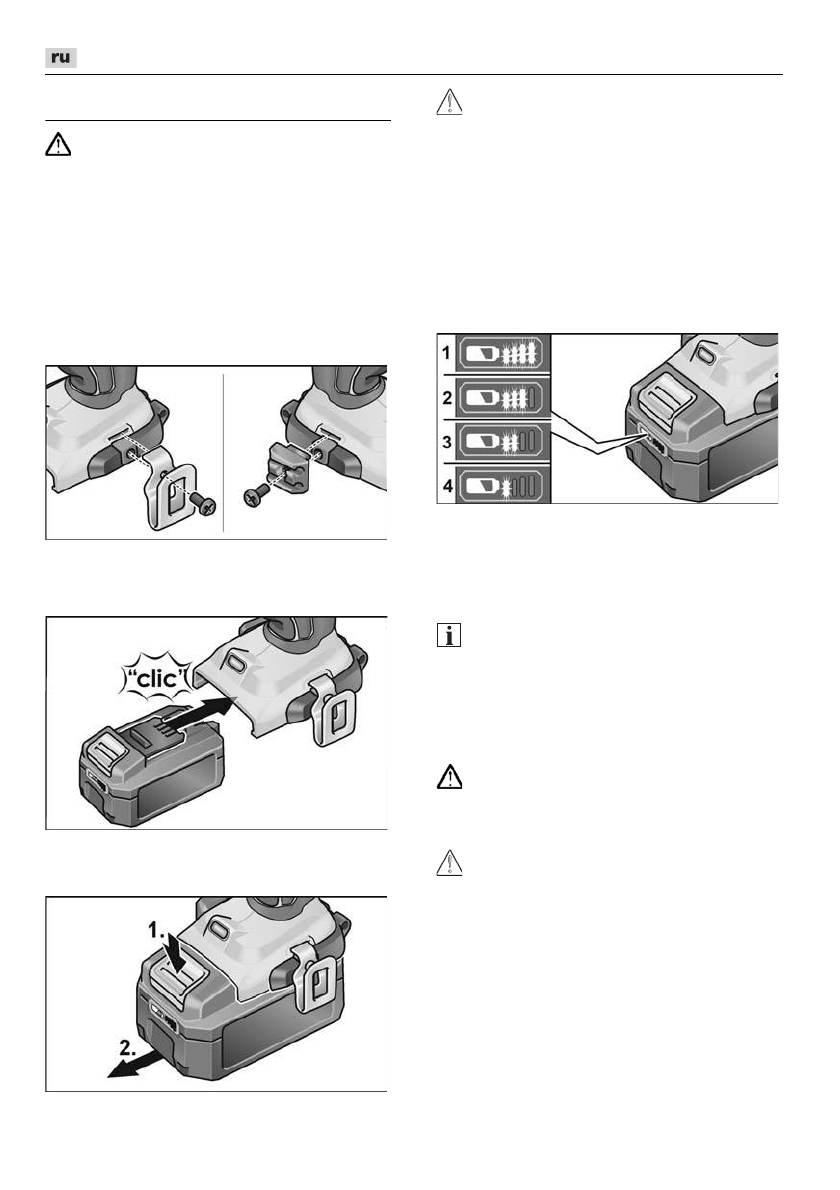 ru

“clic”

1.

2.

1

2

3

4