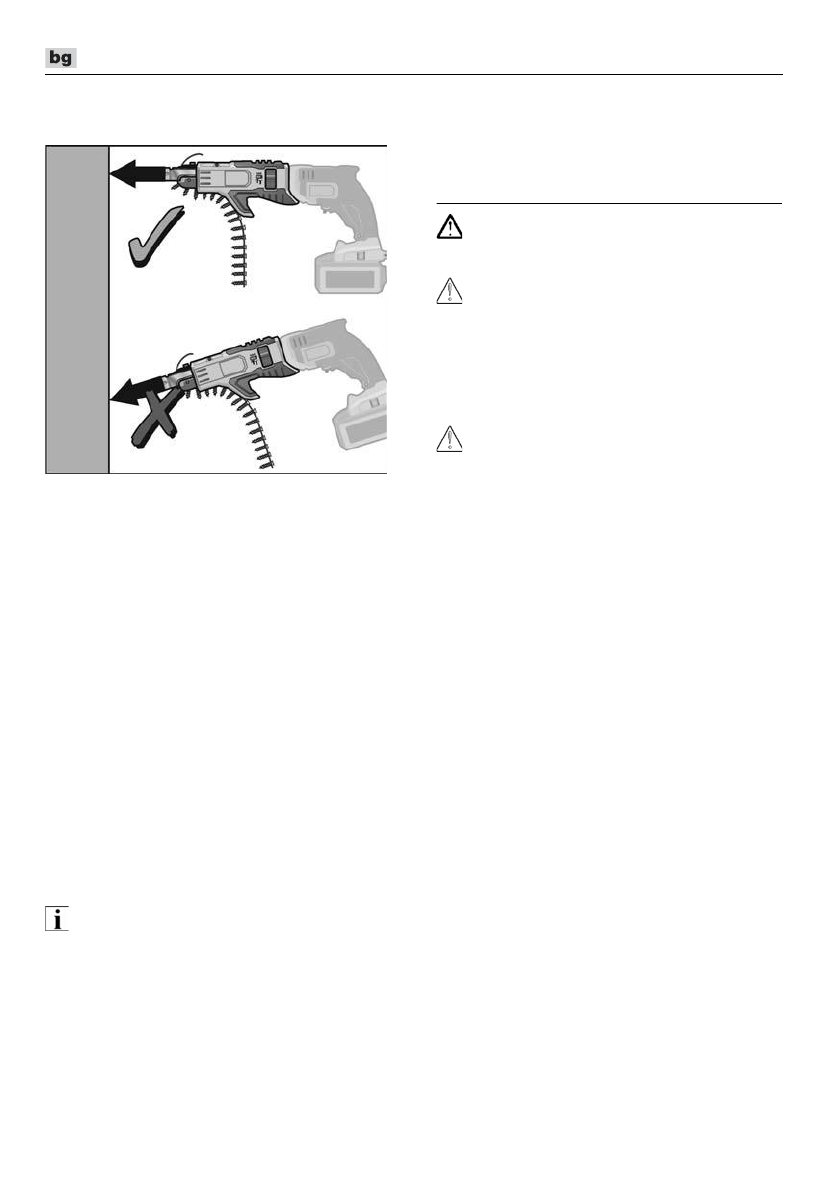 bg