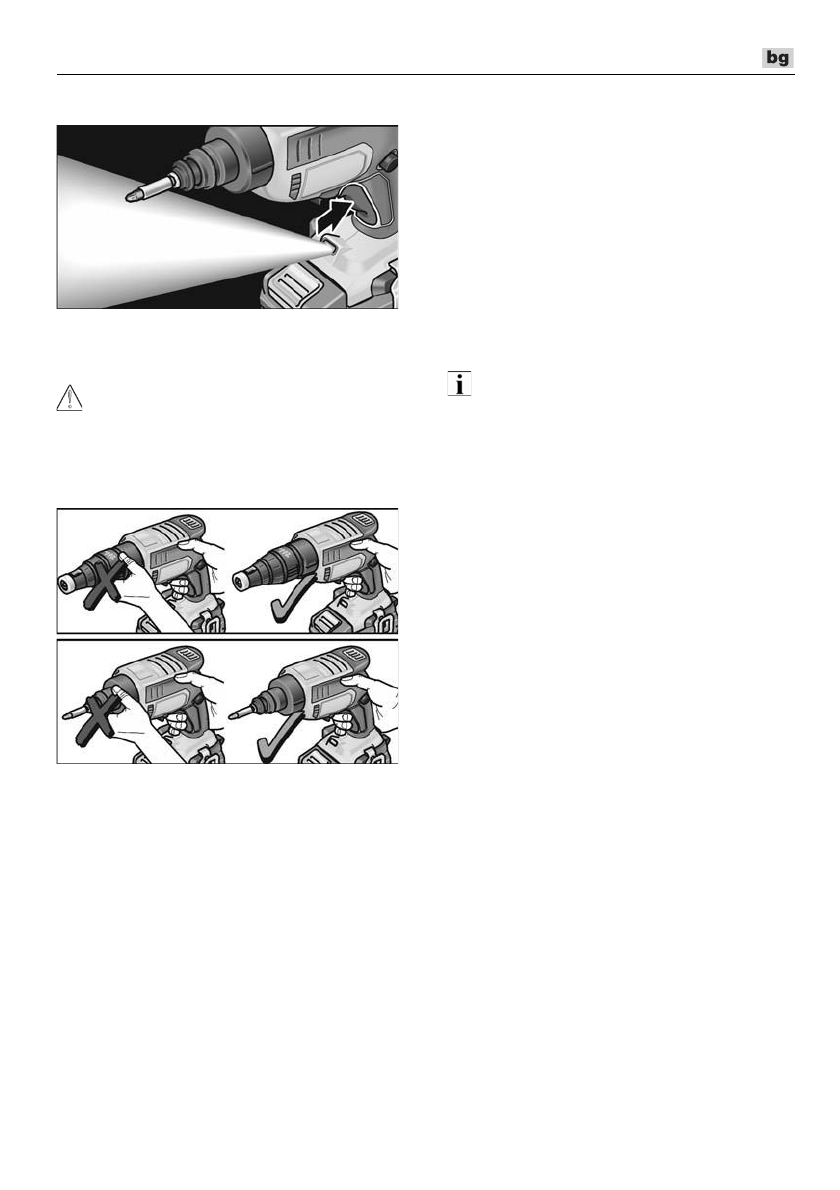 bg