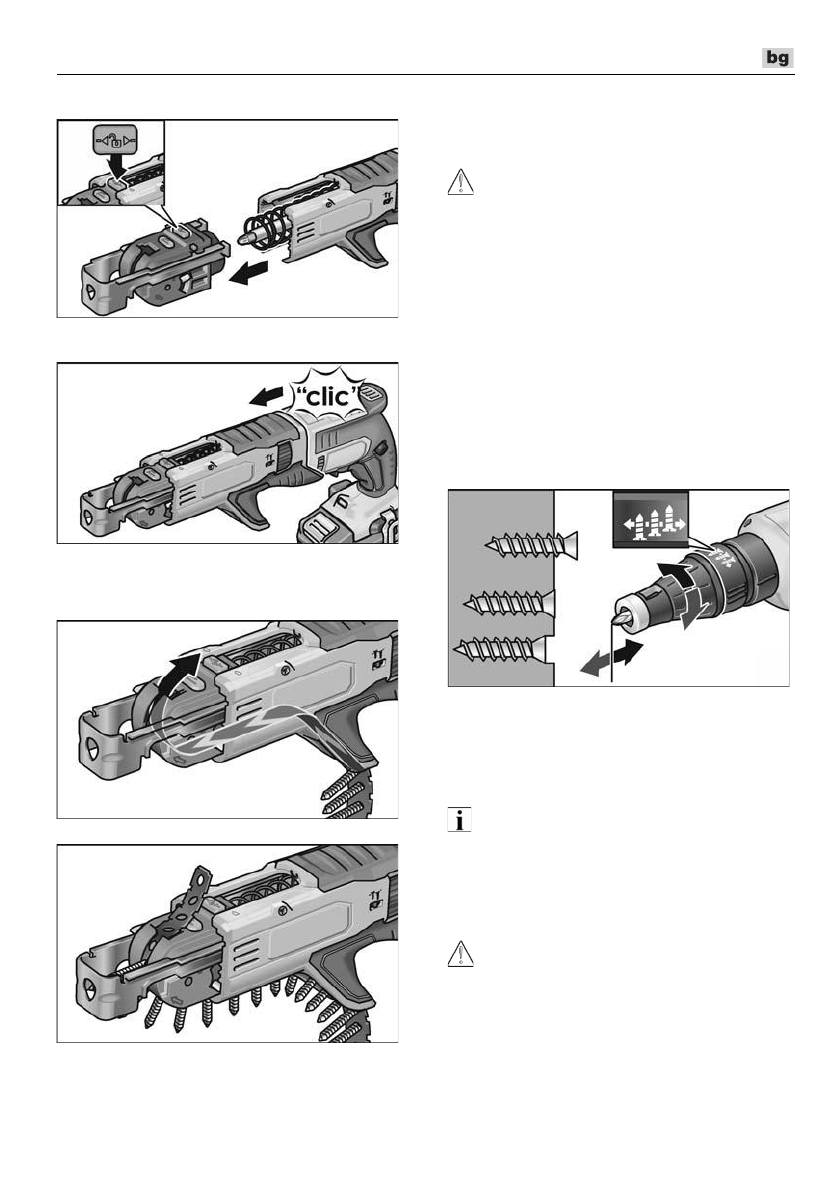 bg

"clic"