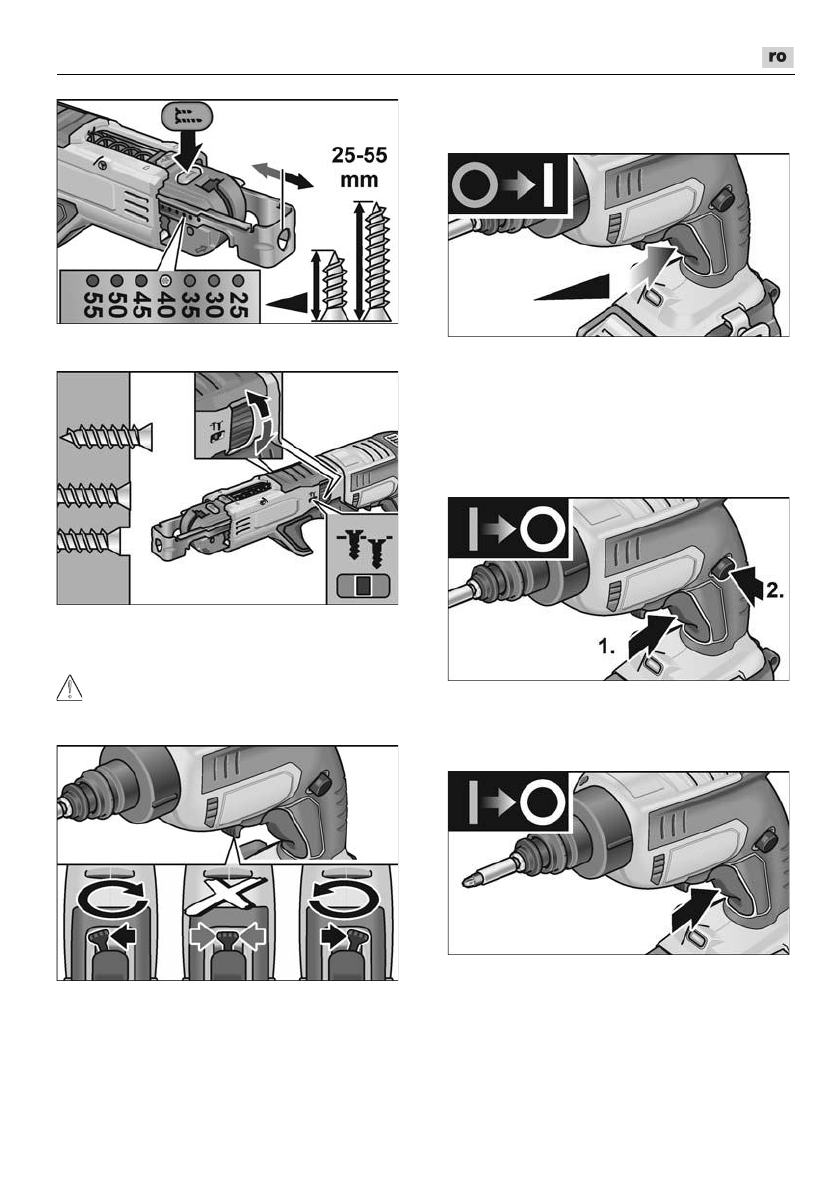 ro

25-55 mm

55 50 45 40 35 30 25

1.

2.