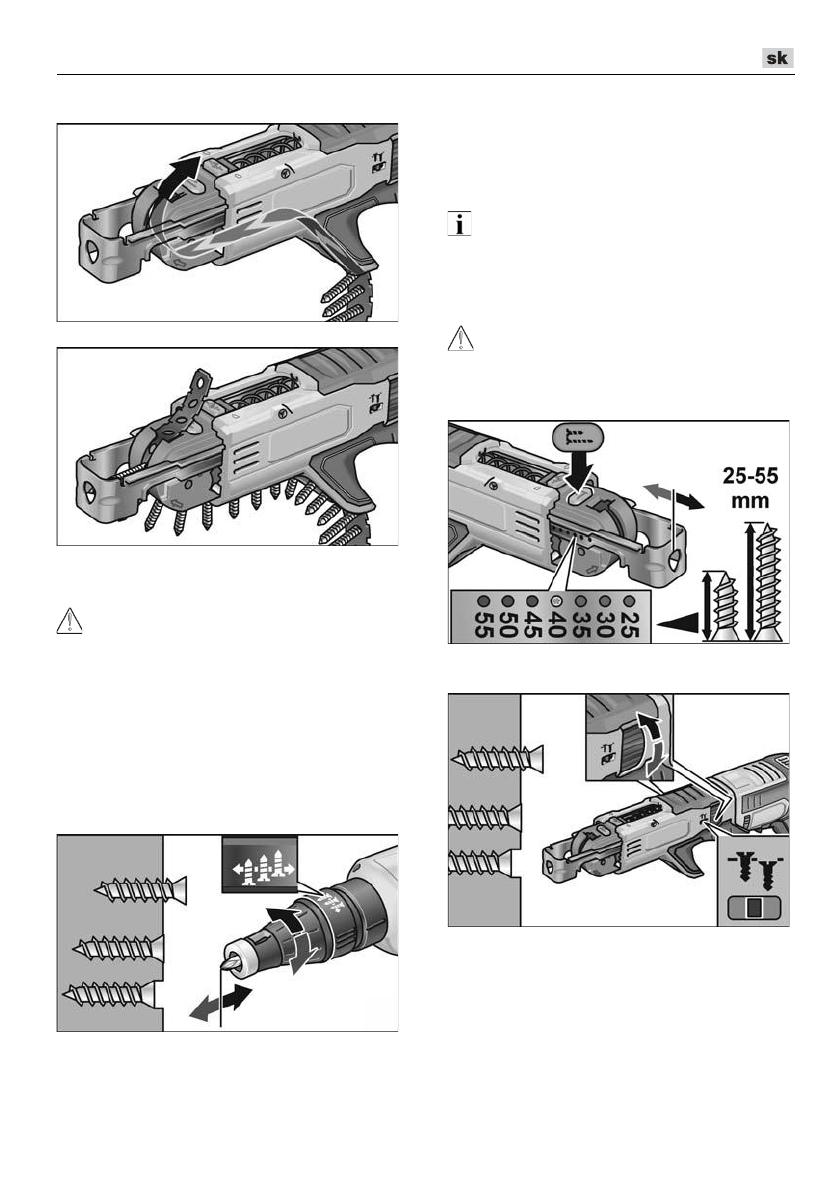 sk

25-55 mm

55 50 45 40 35 30 25