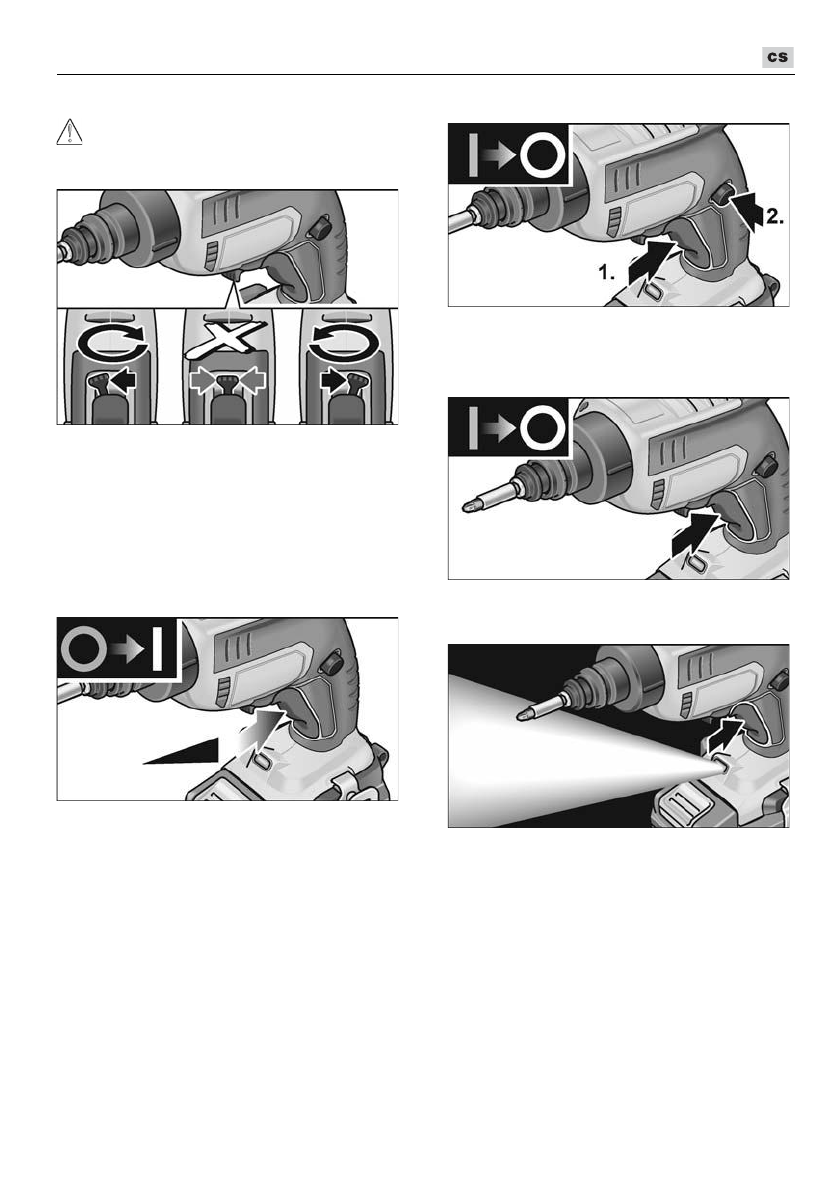 cs

1.

2.