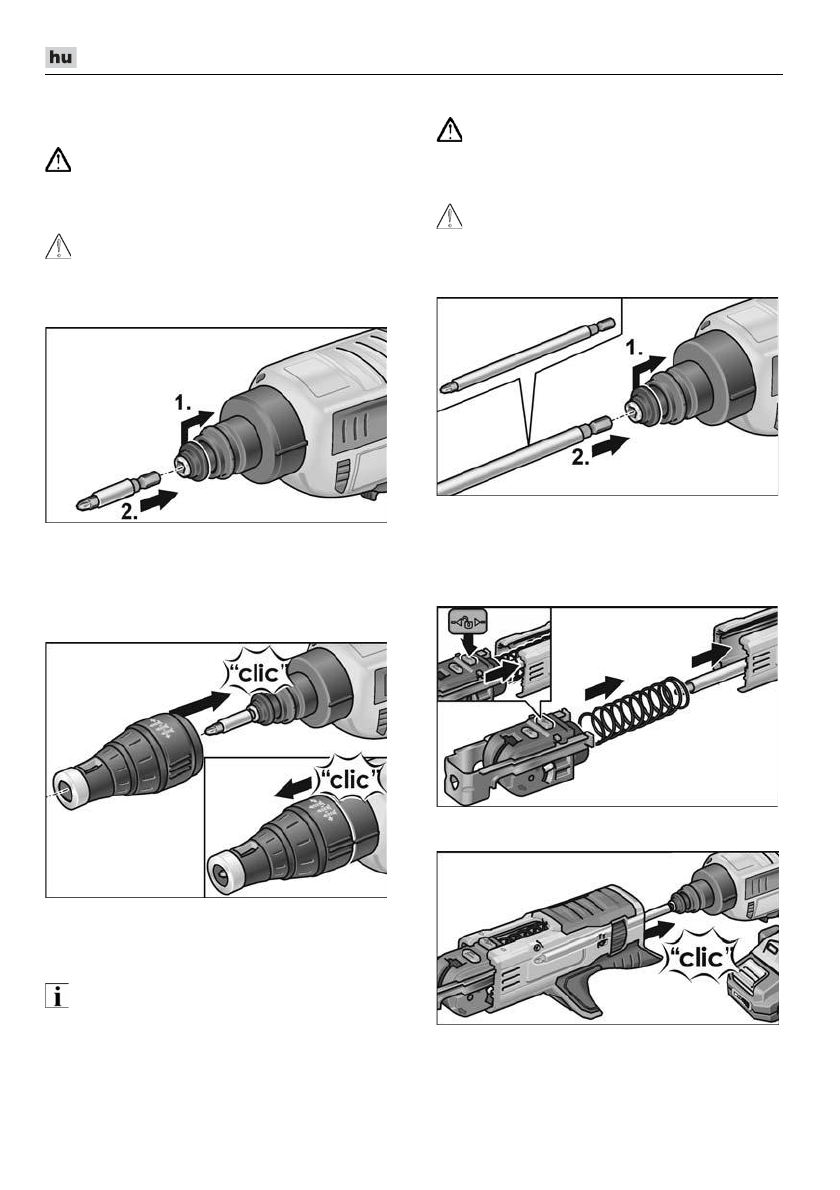 hu

1.

2.

"clic"

"clic"

1.

2.

"clic"