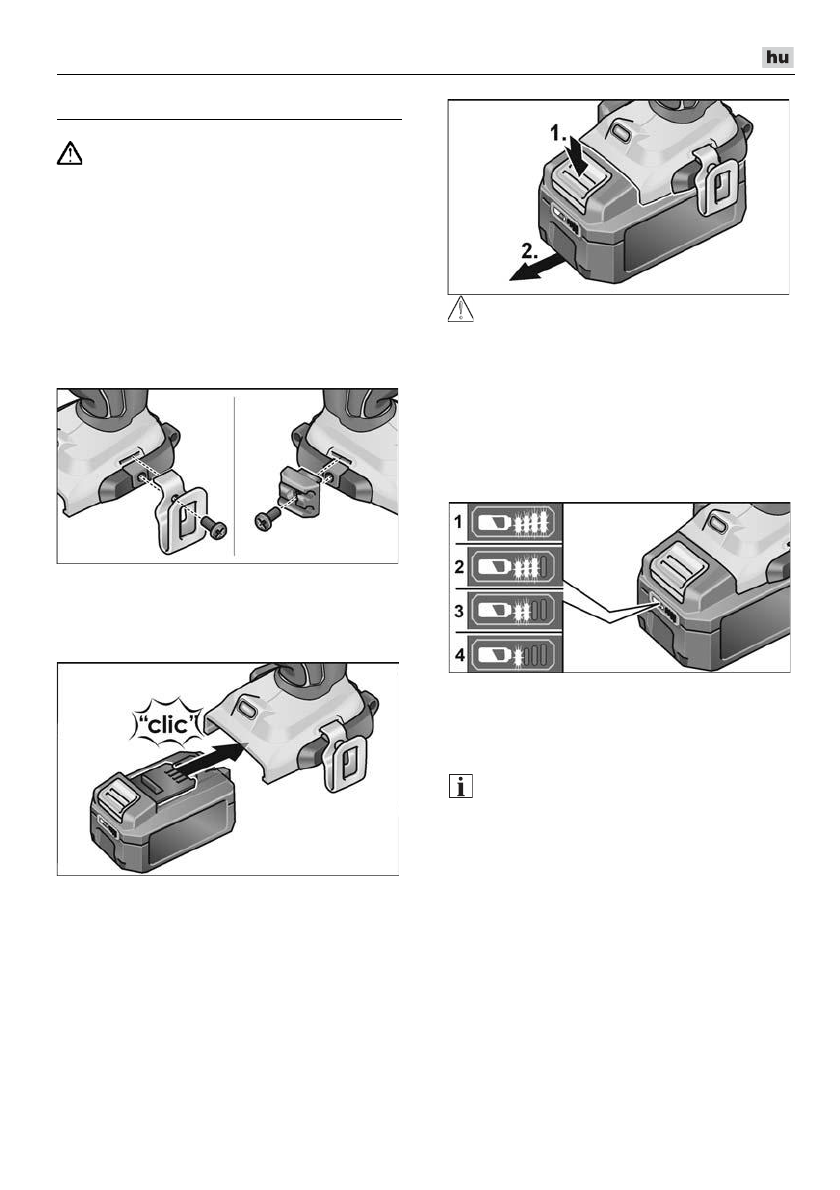 hu

"clic"

1.

2.

1
2
3
4