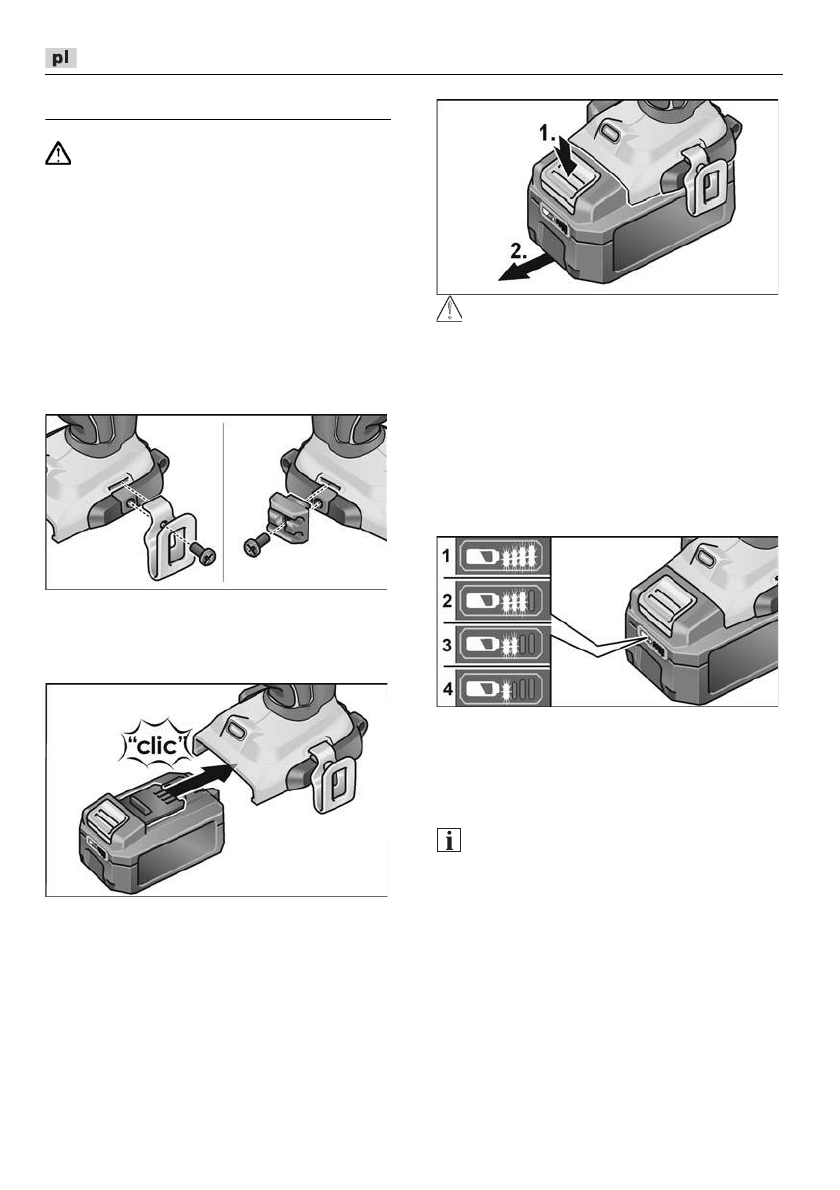 pl

1.

2.

"clic"

1

2

3

4