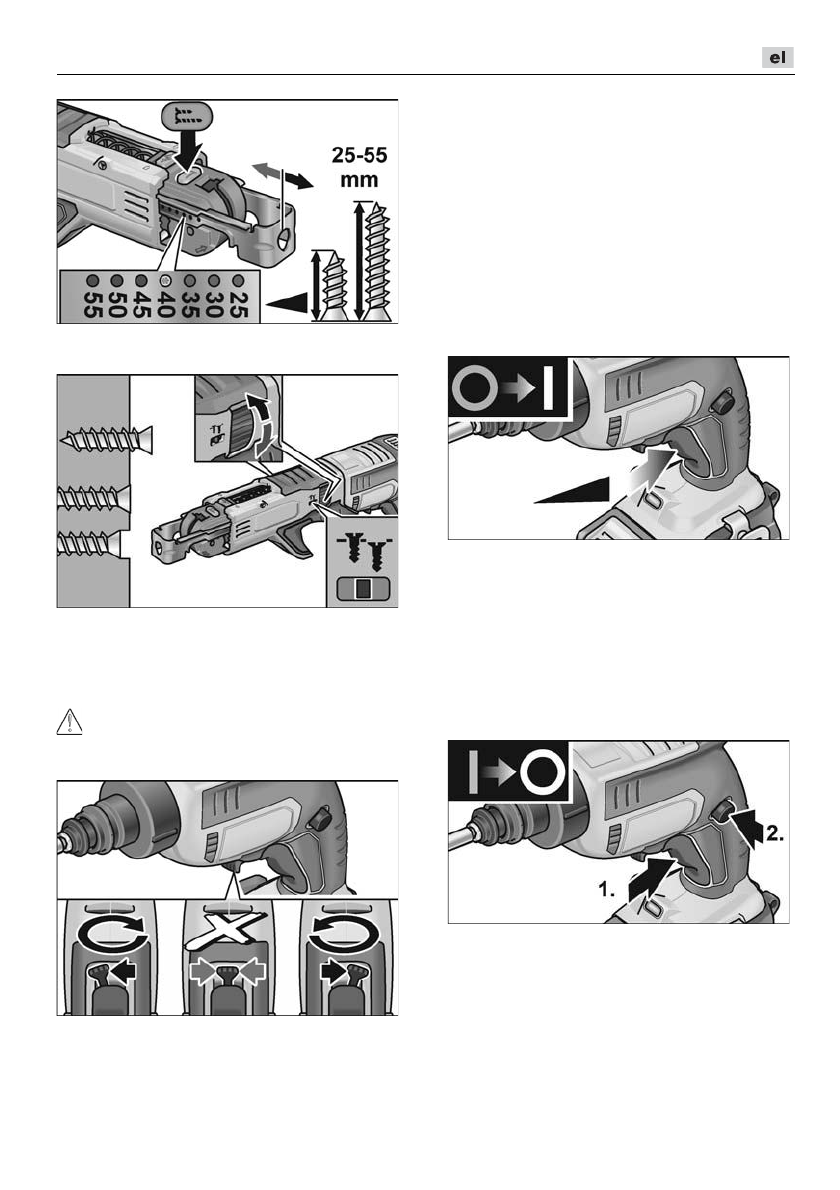 el

25-55 mm

55 50 45 40 35 30 25

1.

2.