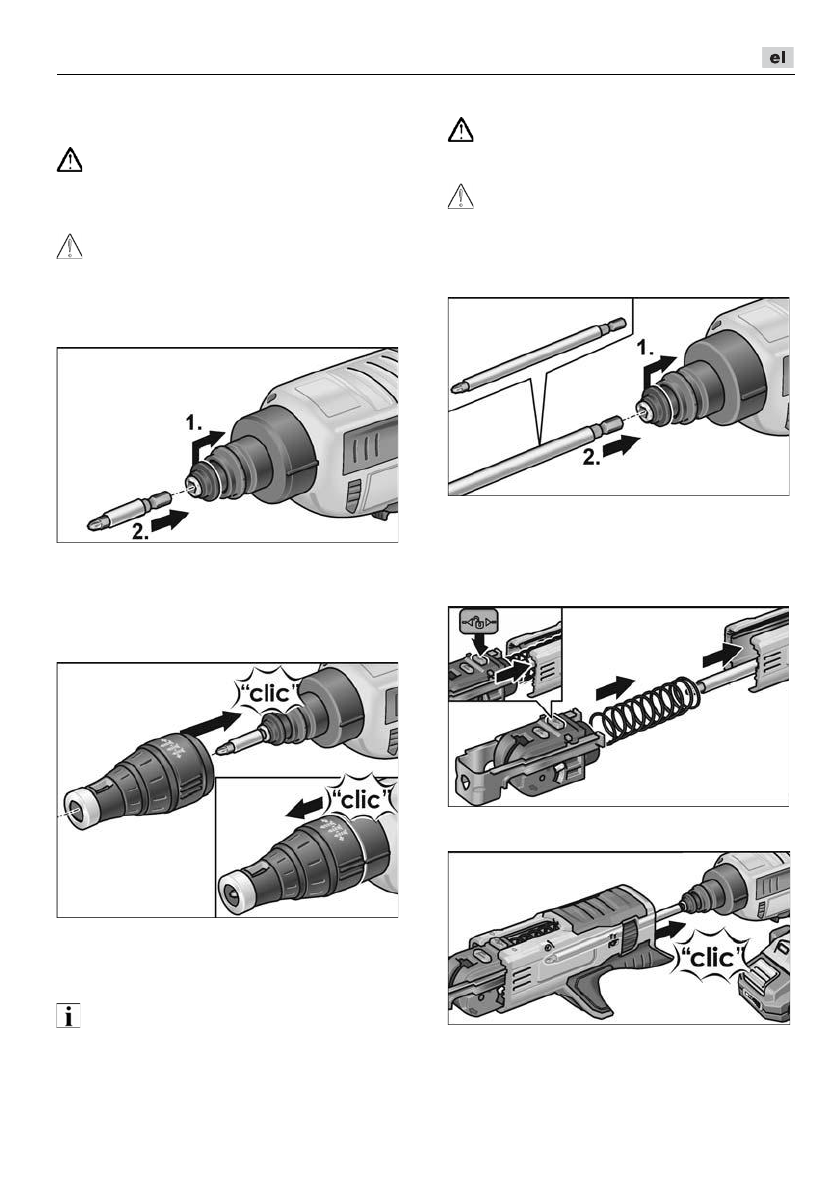 el

1.
2.

"clic"
"clic"

1.
2.

"clic"