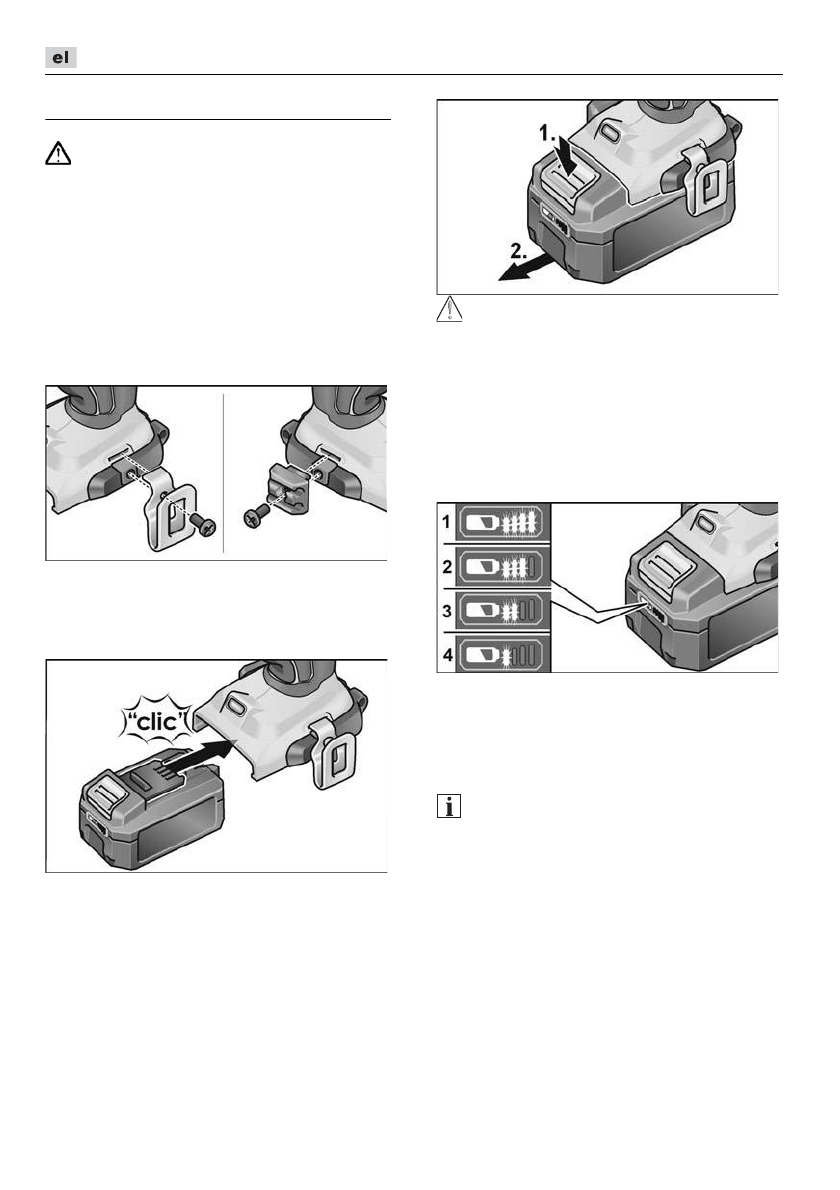 el

1.

2.

"clic"

1

2

3

4