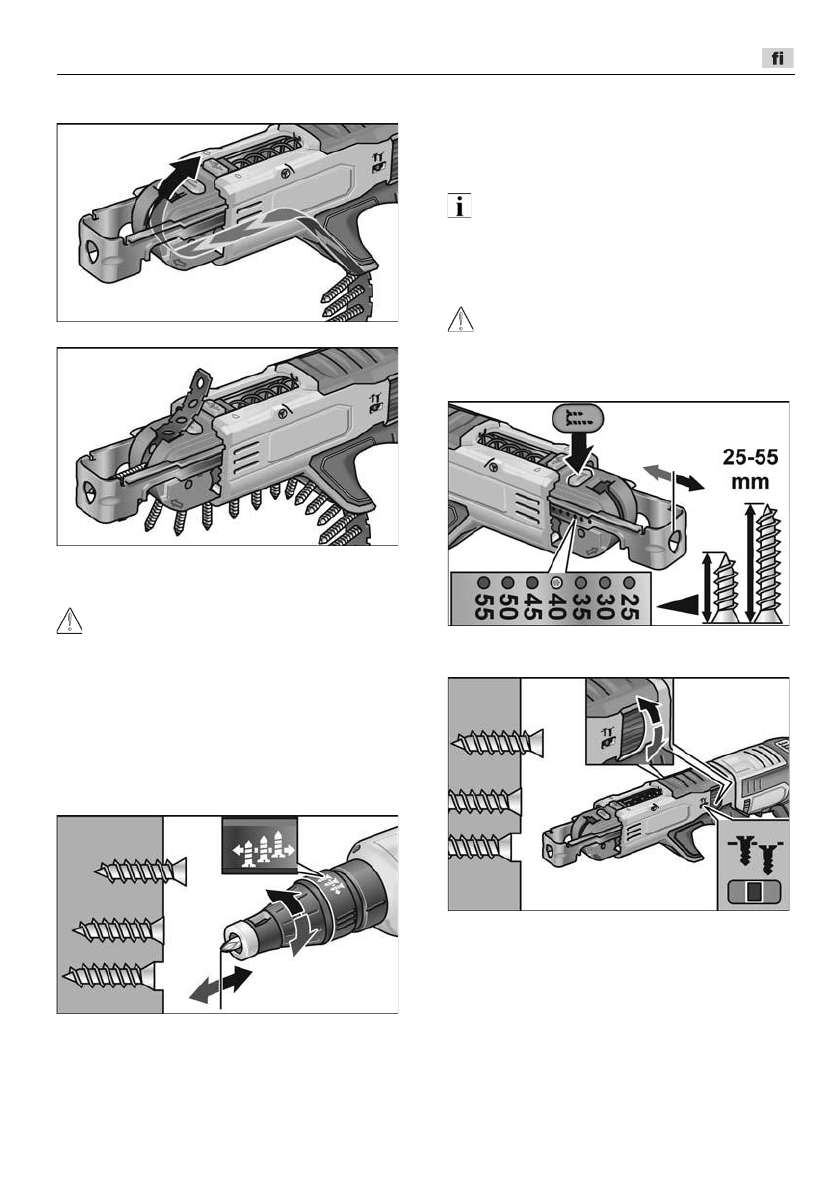 fi

25-55 mm

55 50 45 40 35 30 25