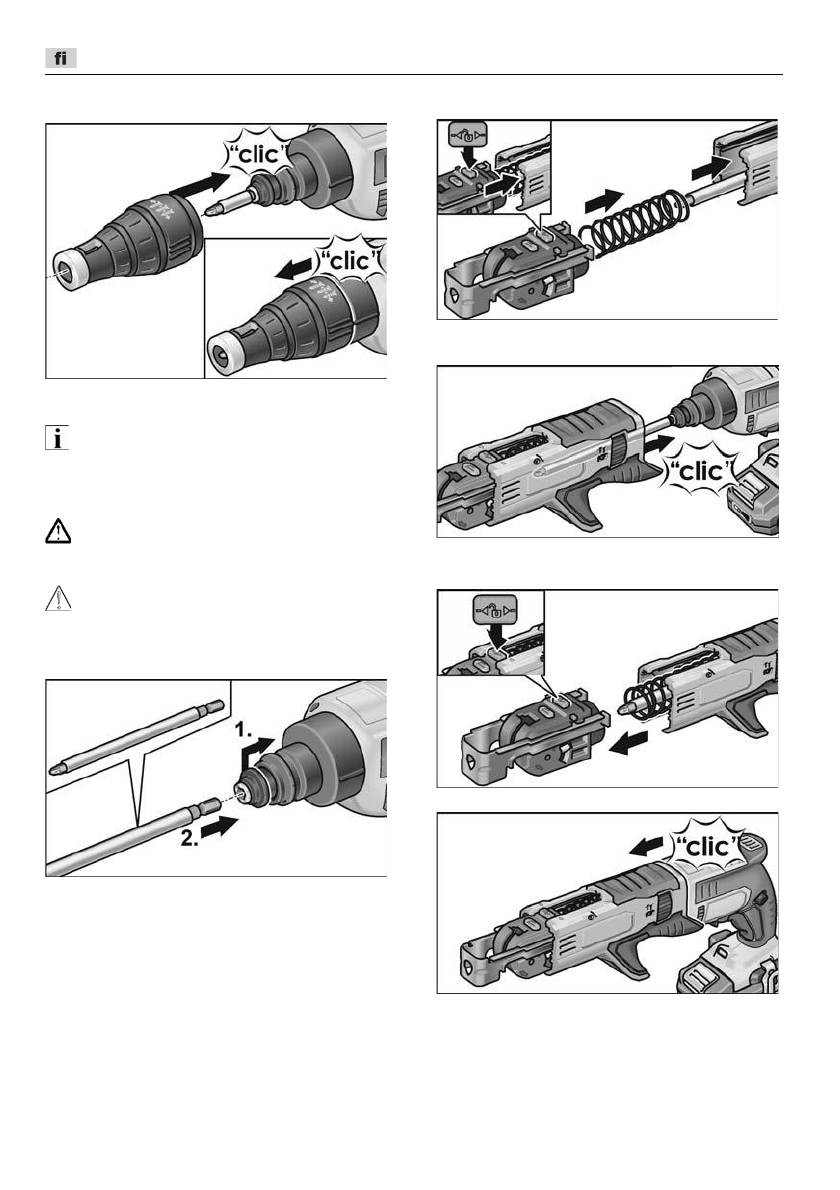 fi

"clic"

"clic"

1.

2.

"clic"

"clic"