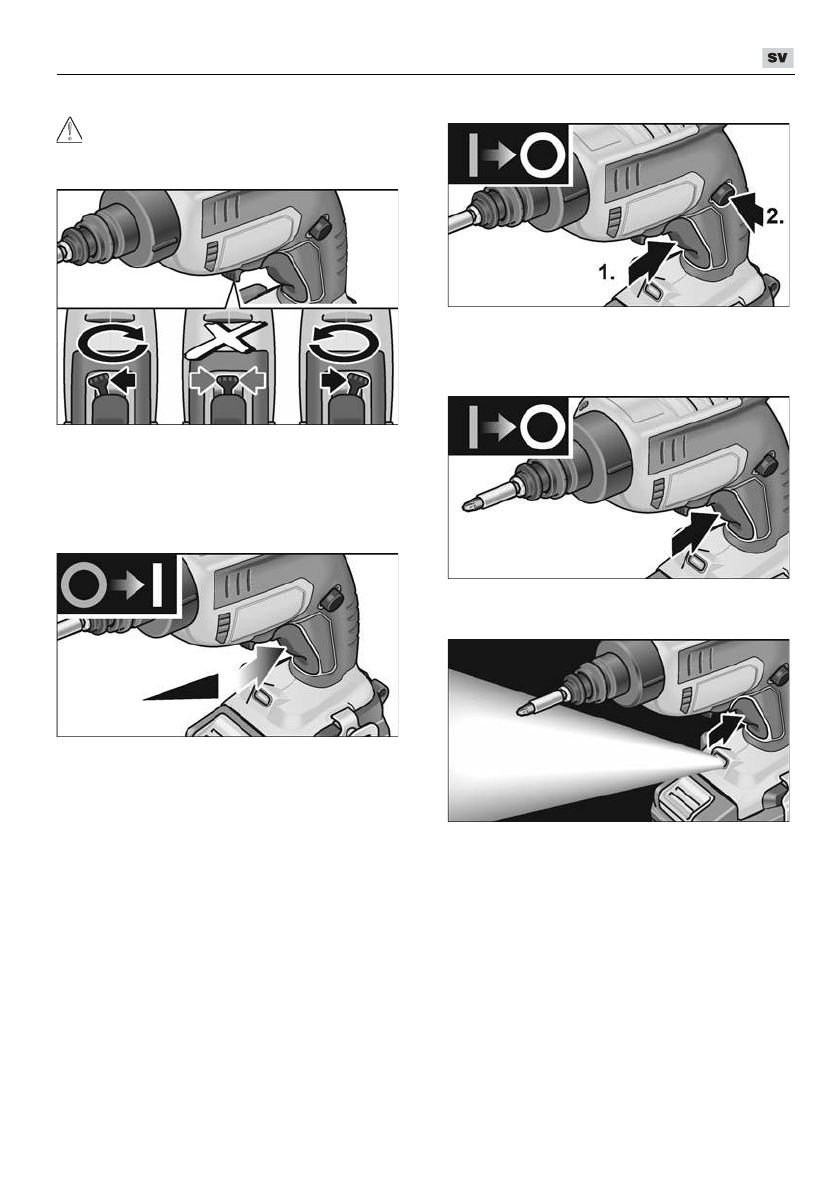 SV

2.

1.