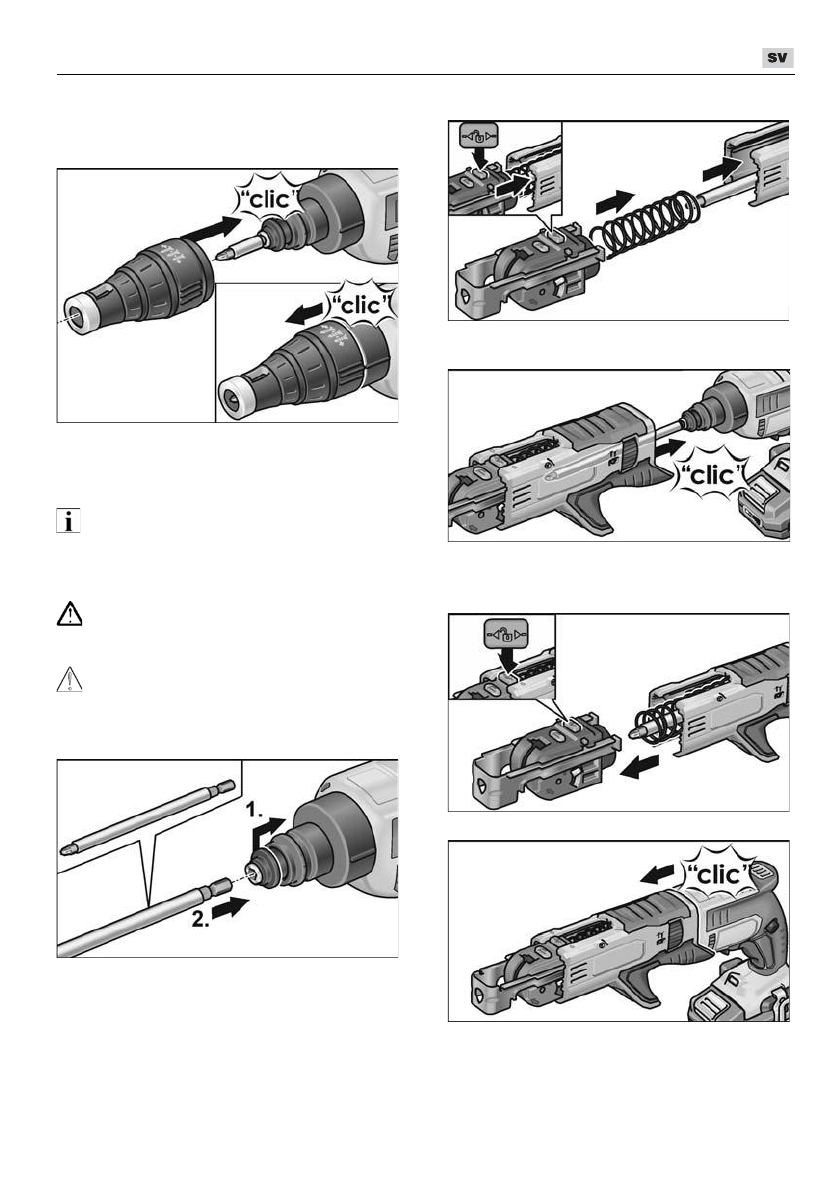 SV

"clic"

"clic"

1.

2.

"clic"

"clic"