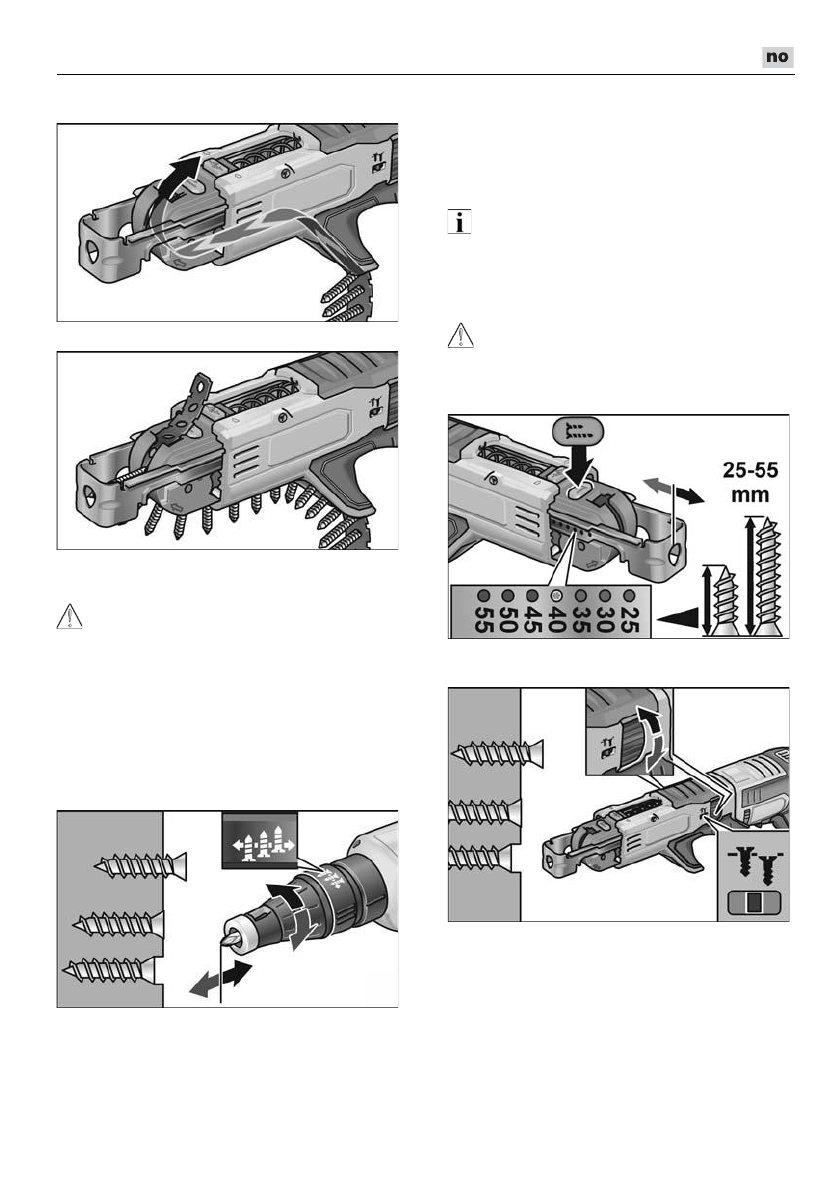 no

25-55 mm

55 50 45 40 35 30 25