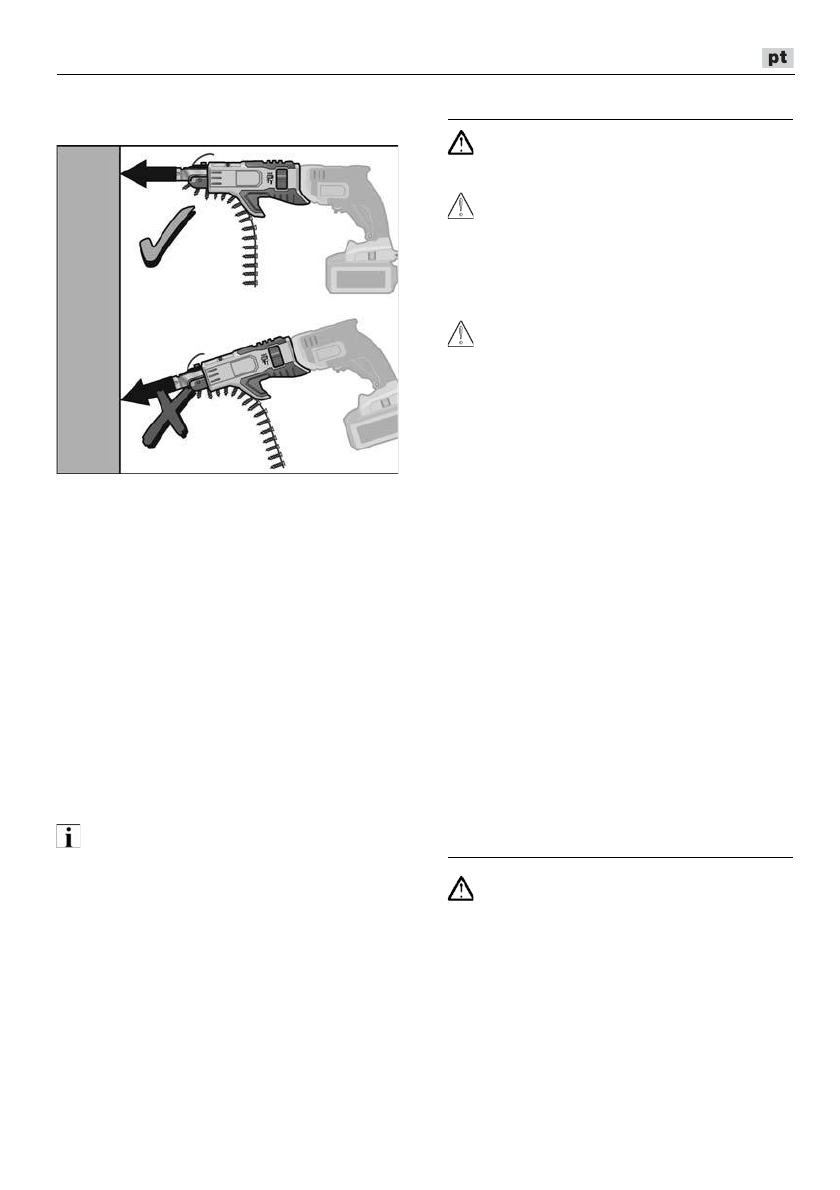 pt