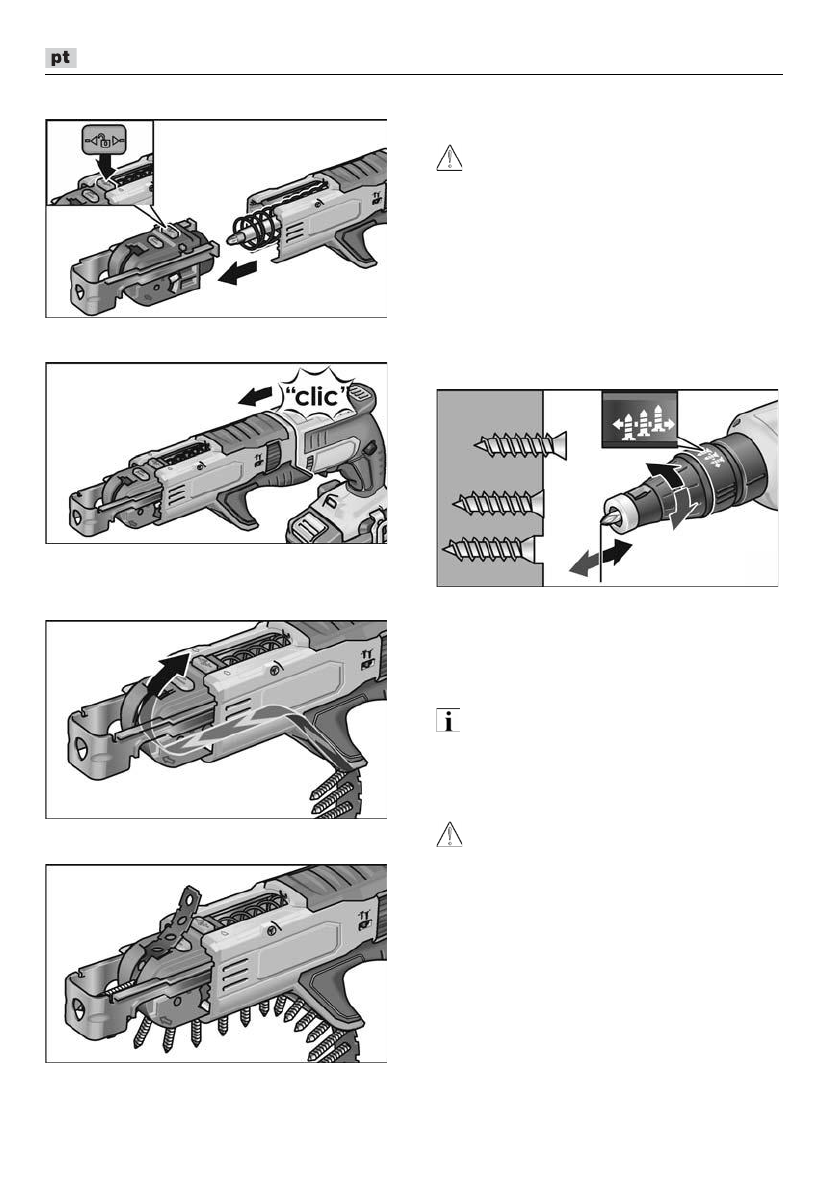 pt

"clic"