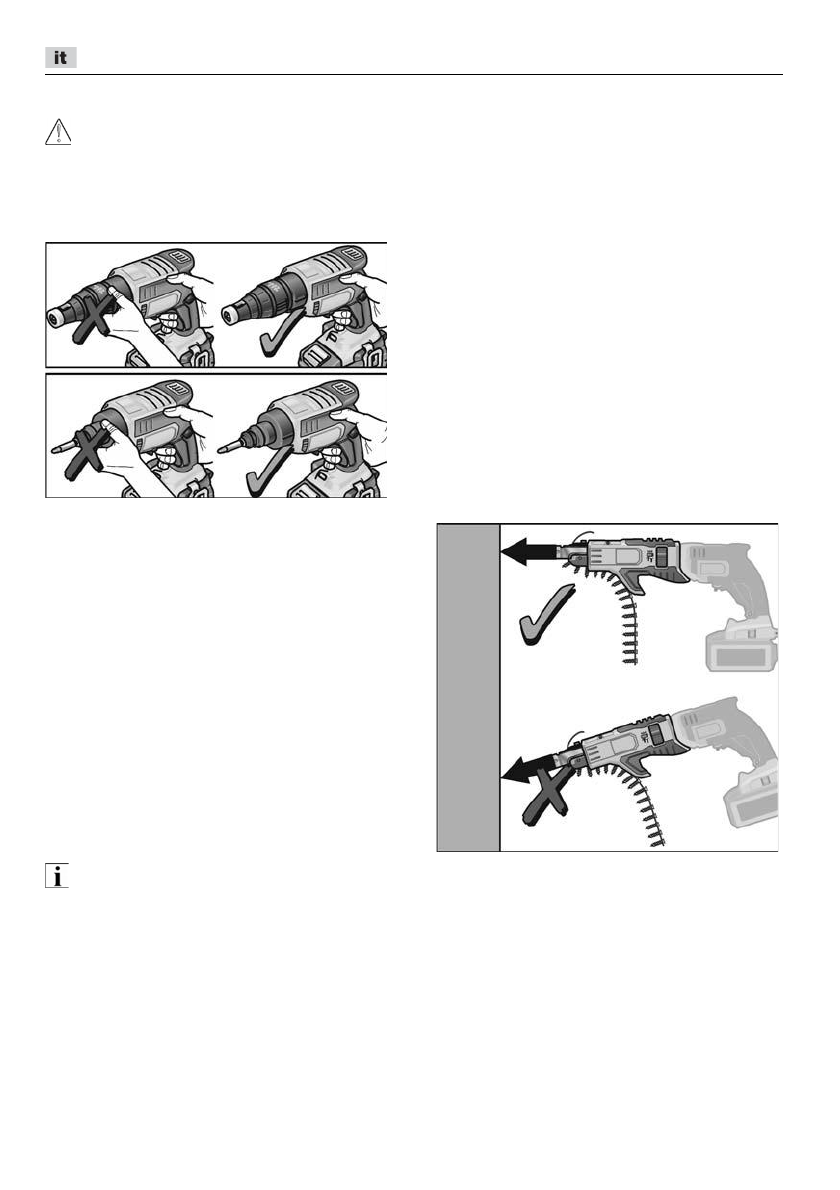 it