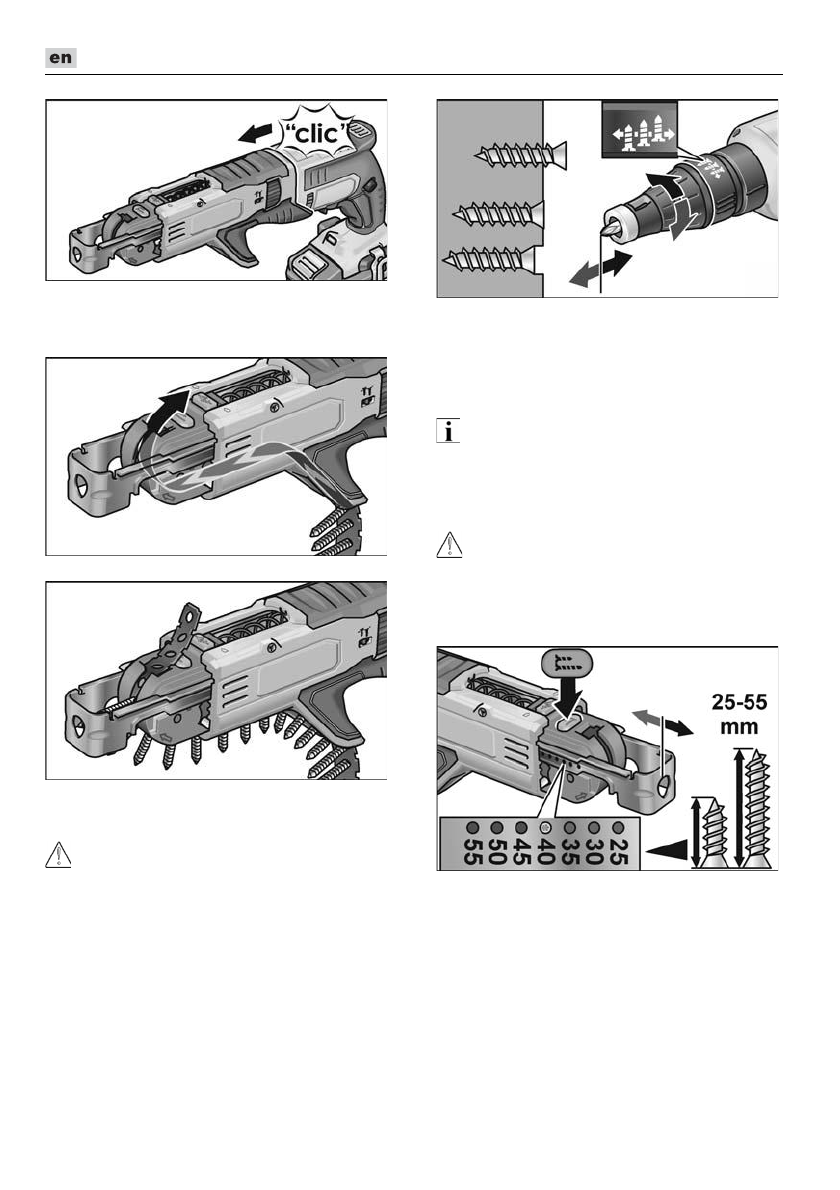 en

"clic"

25-55 mm

55 50 45 40 35 30 25