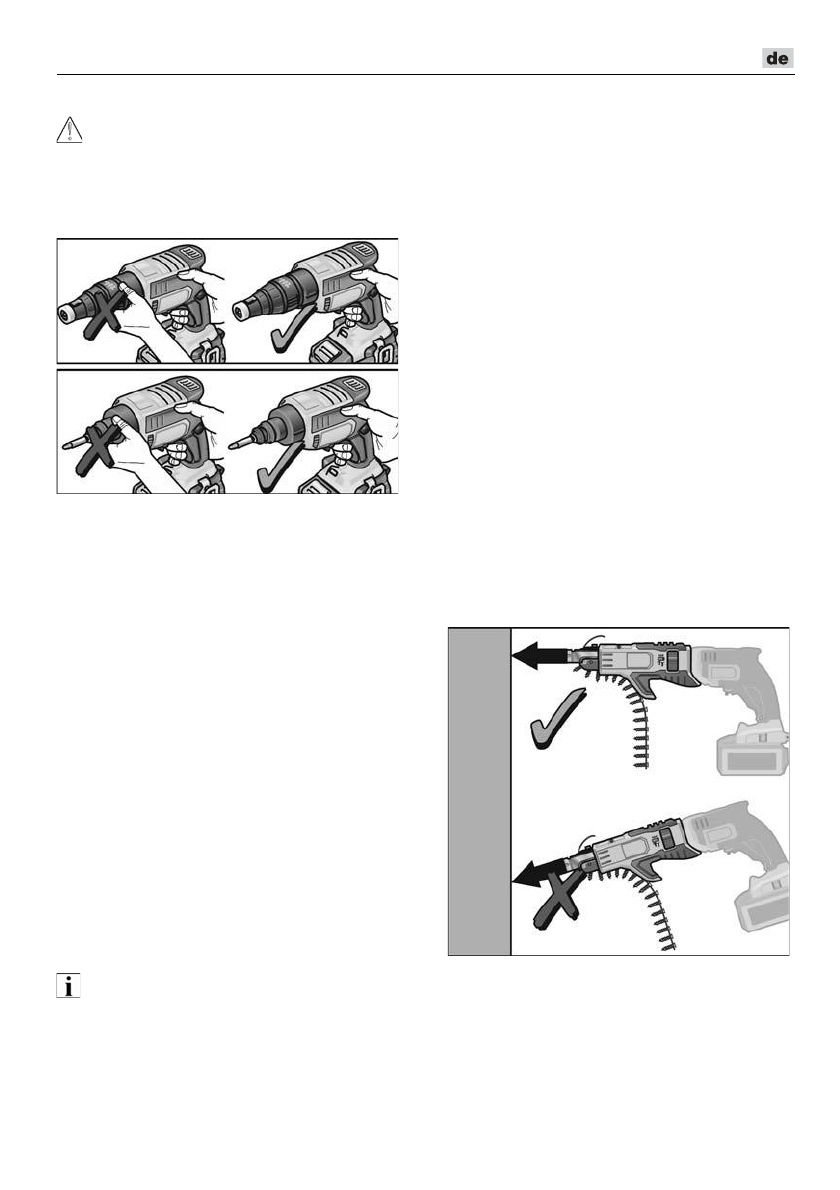 de